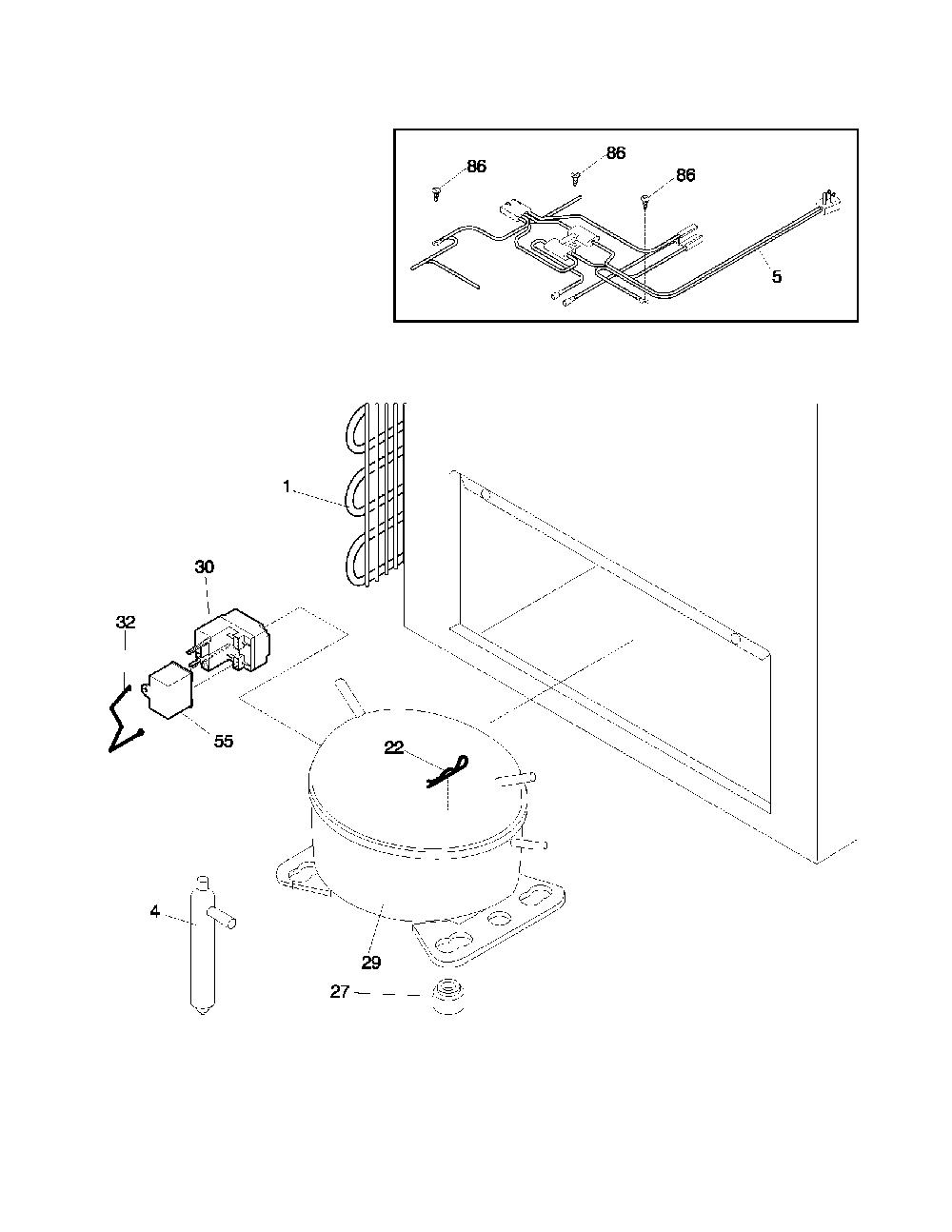 86
86
86
5
1
30
32
55
22
4
29
27