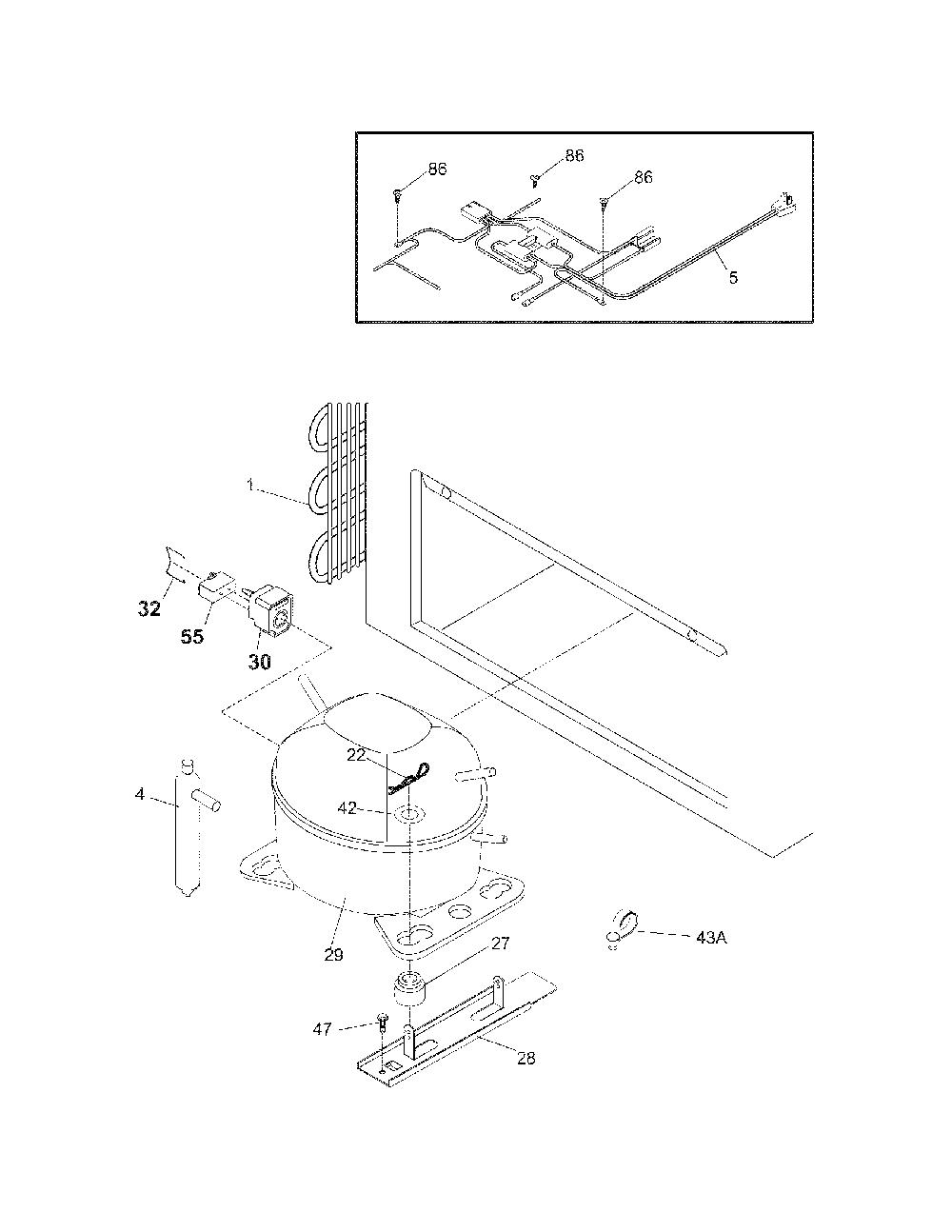 86
86
86
5
1
32
55
30
22
42
4
29
27
43A
47
28