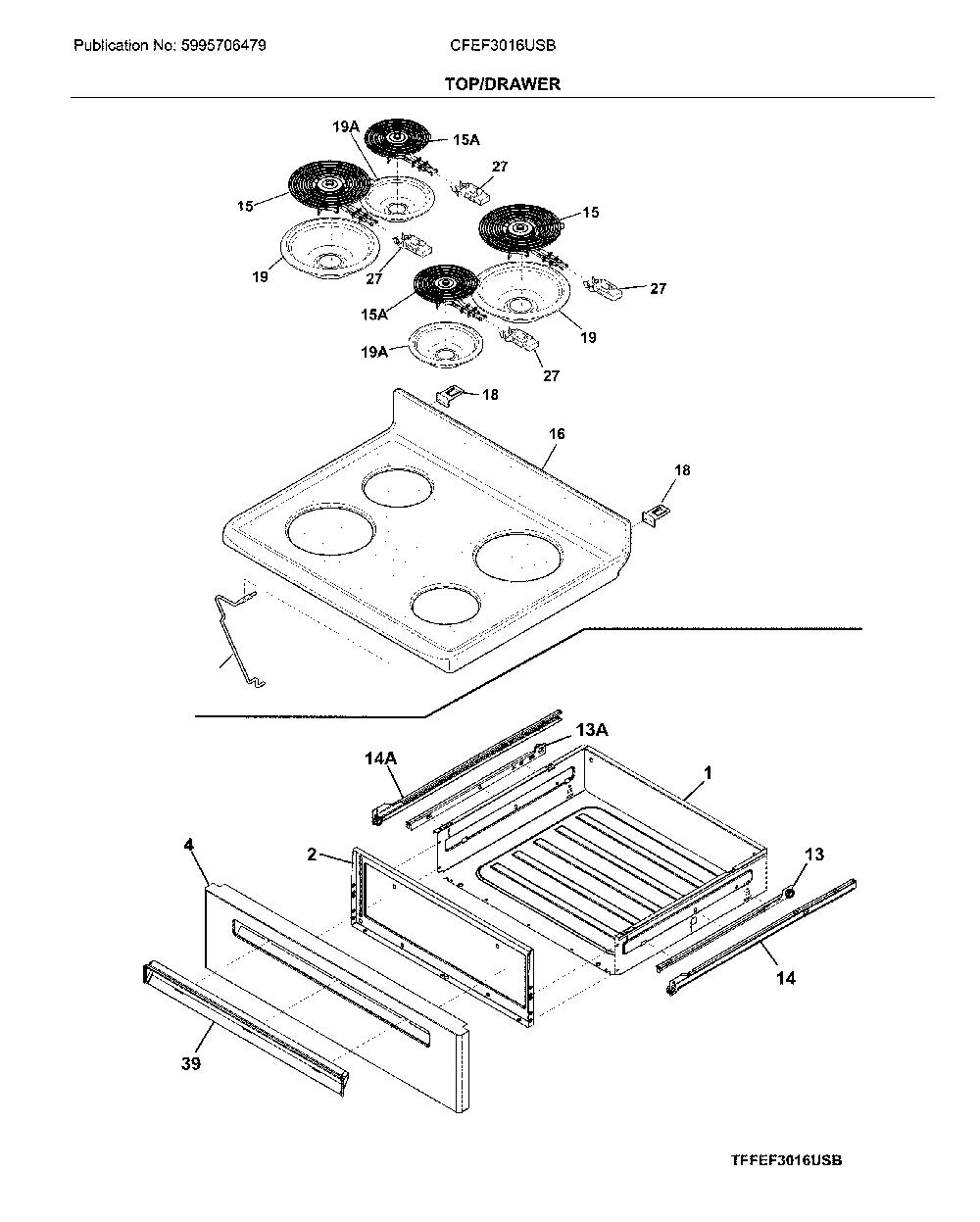 Publication No: 5995706479

CFEF3016USB

TOP/DRAWER

19A
15A
27
15
15
19
27
27
15A
19
19A
27
18
16
18
13A
14A
1
4
2
13
14
39

TFFEF3016USB