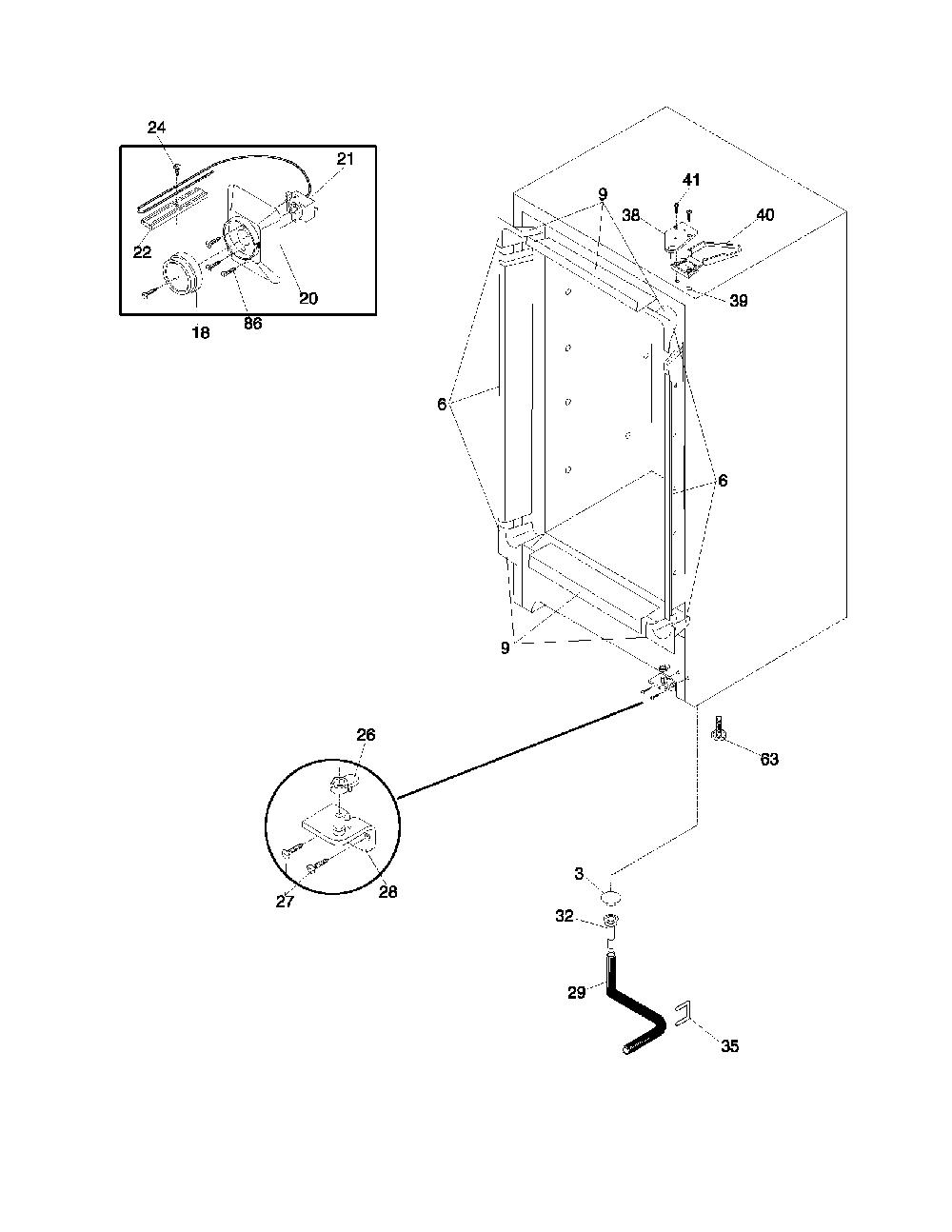 24
21
22
20
18
86
9
41
38
40
39
6
6
9
26
63
27
28
3
32
29
35