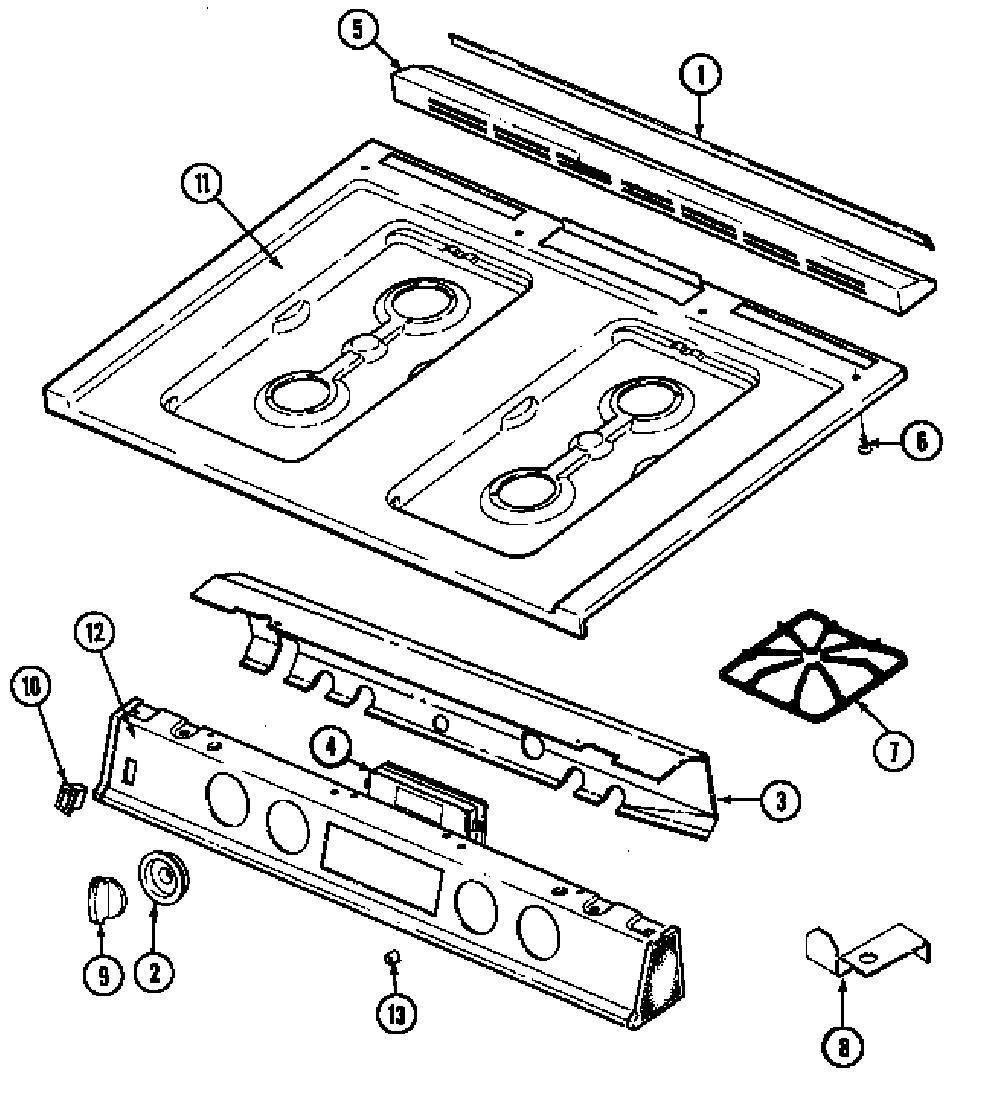 5
1
11
6
12
10
4
7
3
9
2
13
8