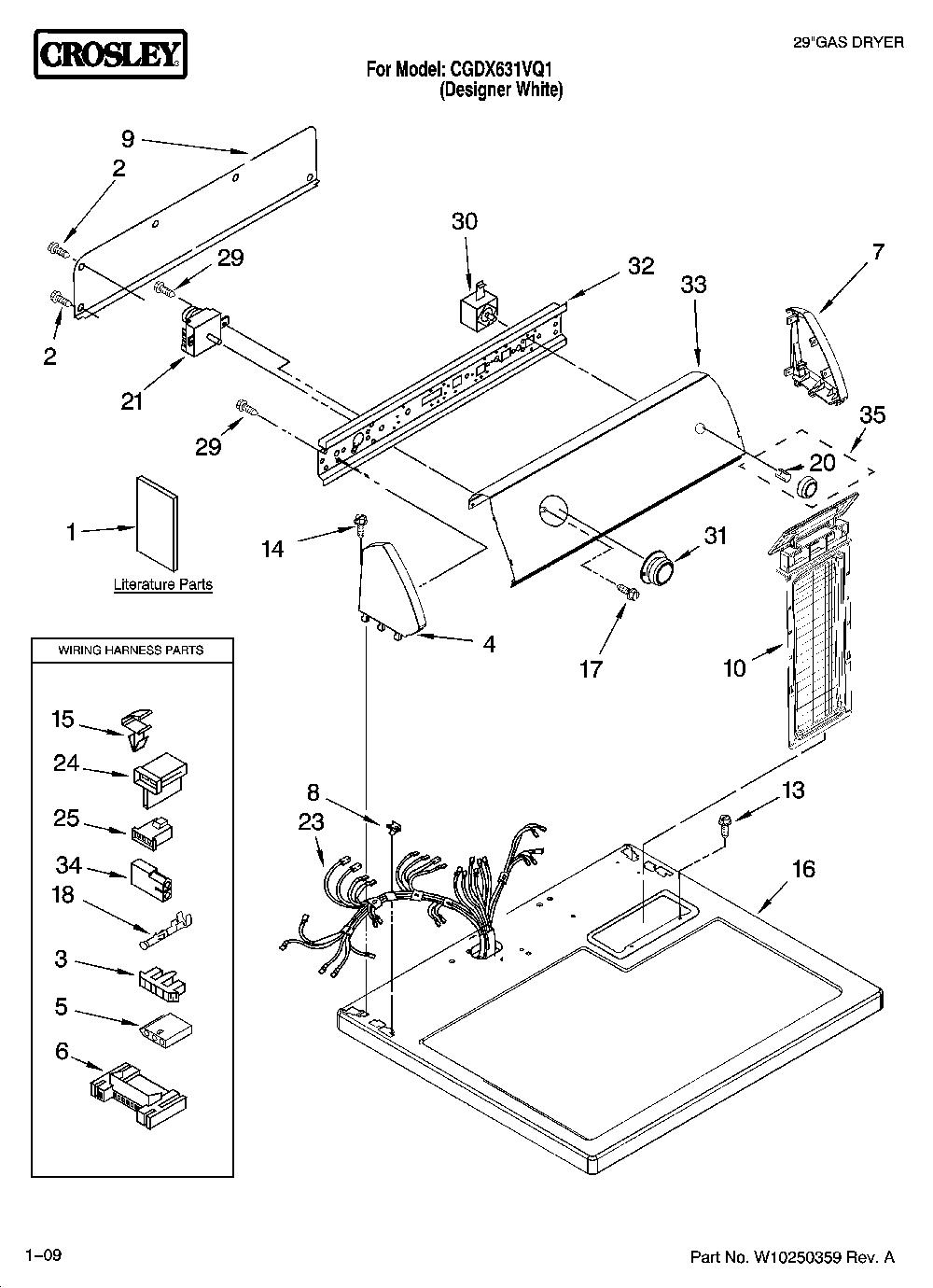 CROSLEY

29"GAS DRYER

For Model: CGDX631VQ1
(Designer White)

9
2
2
29
21
29
30
32
33
7
35
20
1
Literature Parts
14
4
31
17
10

WIRING HARNESS PARTS
15
24
25
34
18
3
5
6

8
23
13
16

1–09

Part No. W10250359 Rev. A