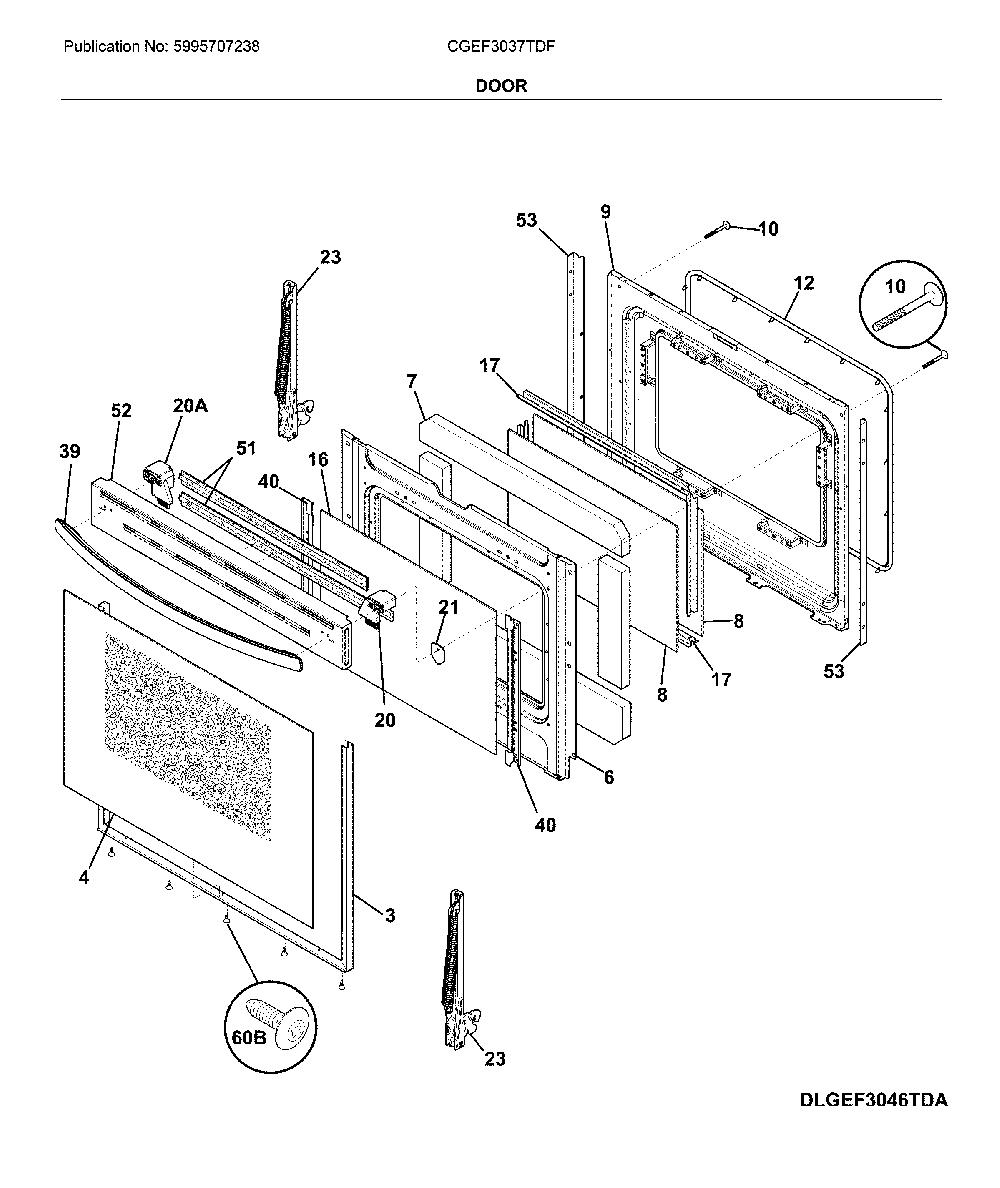 Publication No: 5995707238

CGEF3037TDF

DOOR

53
9
10
23
12
10
17
7
52
20A
39
51
40
16
21
8
8
17
53
20
6
40
4
3
60B
23

DLGEF3046TDA