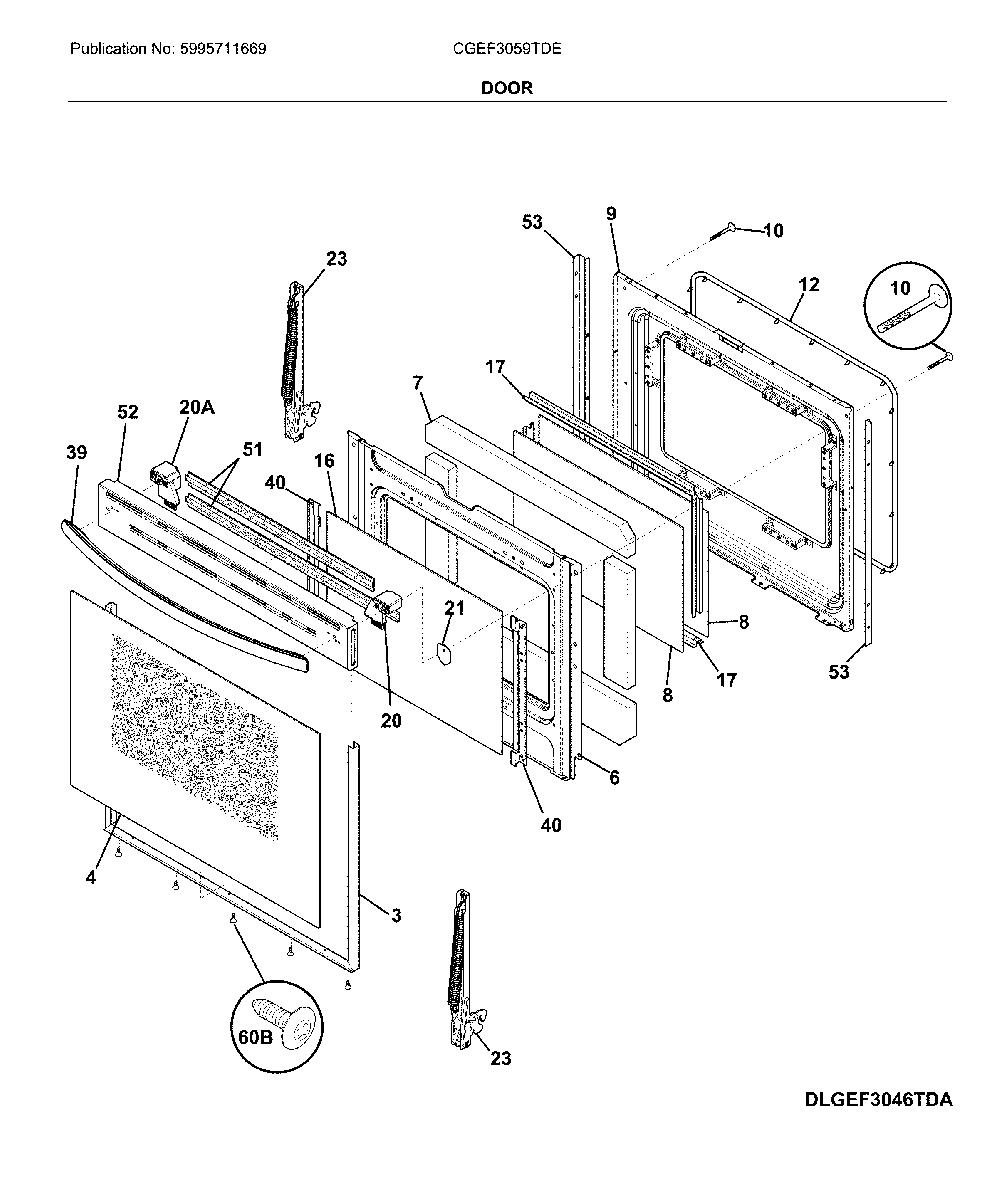 Publication No: 5995711669

CGEF3059TDE

DOOR

53
9
10
23
12
10
17
7
52
20A
51
39
40
16
21
8
8
17
53
20
6
40
4
3
60B
23

DLGEF3046TDA