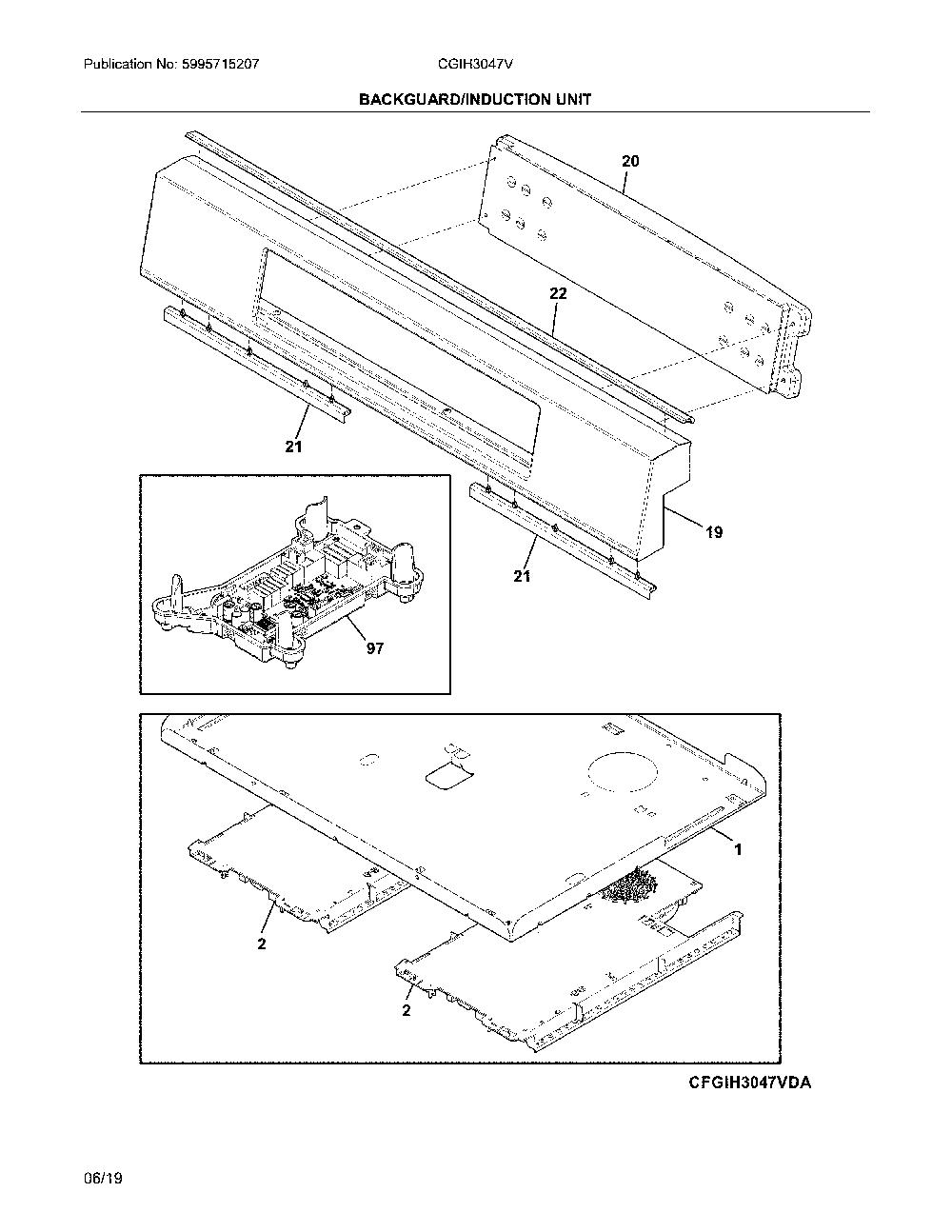 Publication No: 5995715207 CGIH3047V

BACKGUARD/INDUCTION UNIT

20

22

21

19

21

97

1

2

2

CFGIH3047VDA

06/19