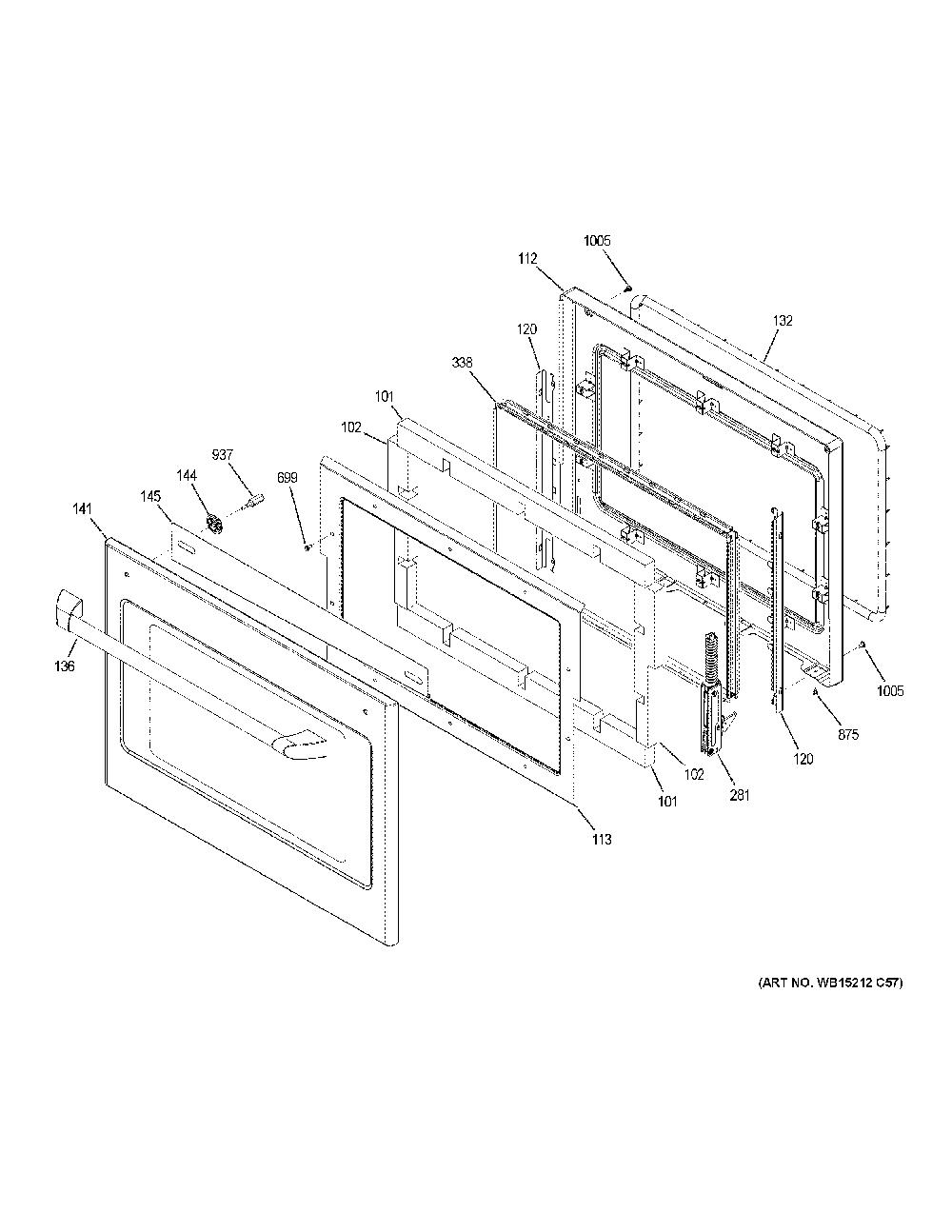 1005
112
132
120
338
101
102
937
144
699
145
141
136
1005
875
120
102
281
101
113
(ART NO. WB15212 C57)