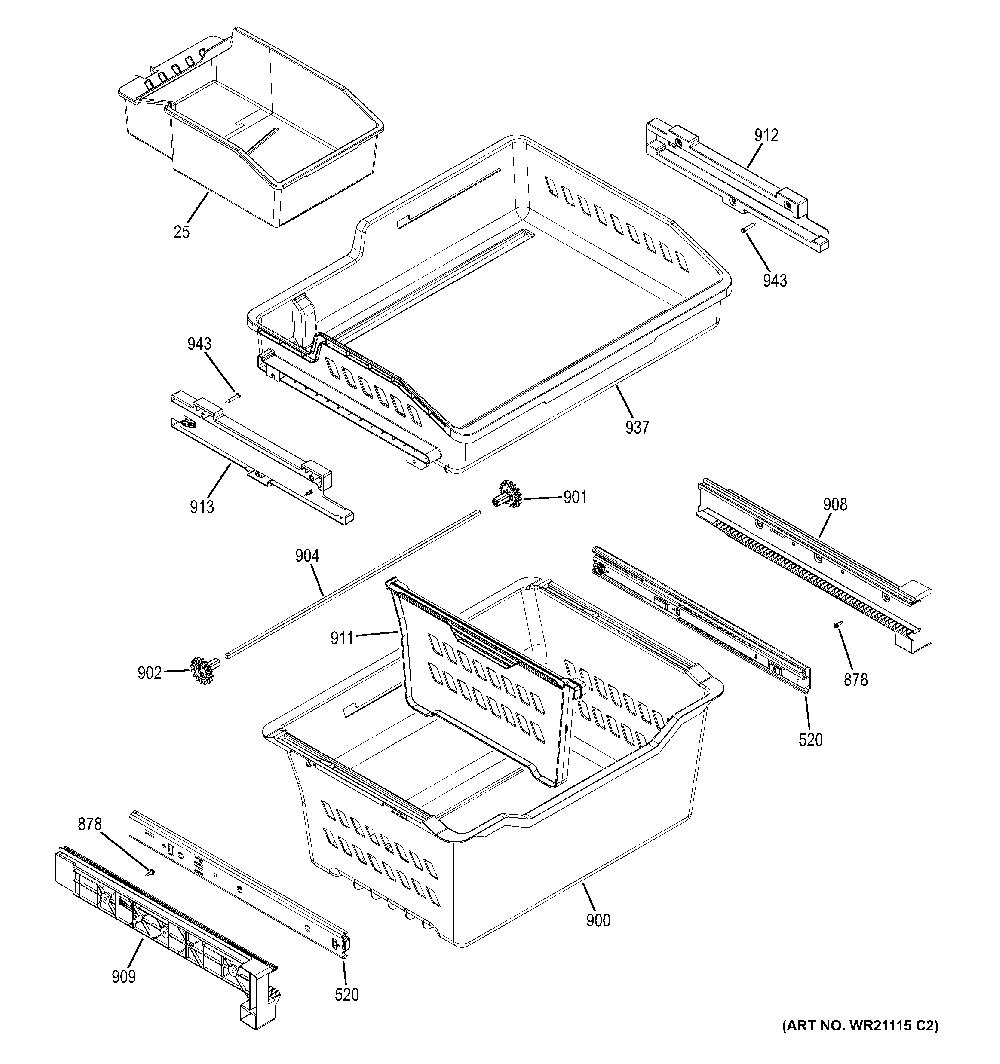 25
912
943
943
937
913
901
908
904
911
902
878
520
878
900
909
520
(ART NO. WR21115 C2)