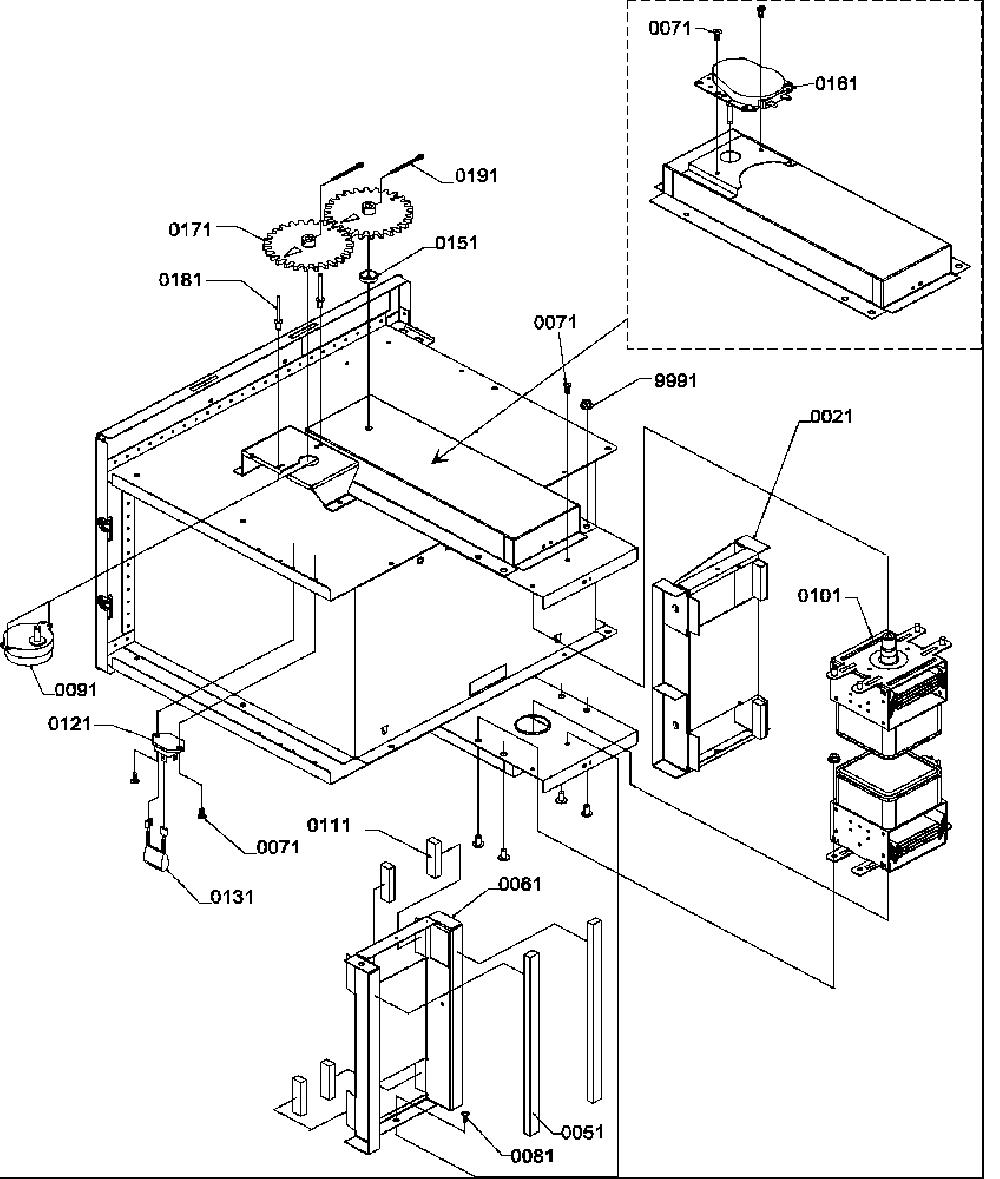 0071
0161
0191
0171
0151
0181
0071
9991
0021
0101
0091
0121
0071
0111
0131
0061
0051
0081