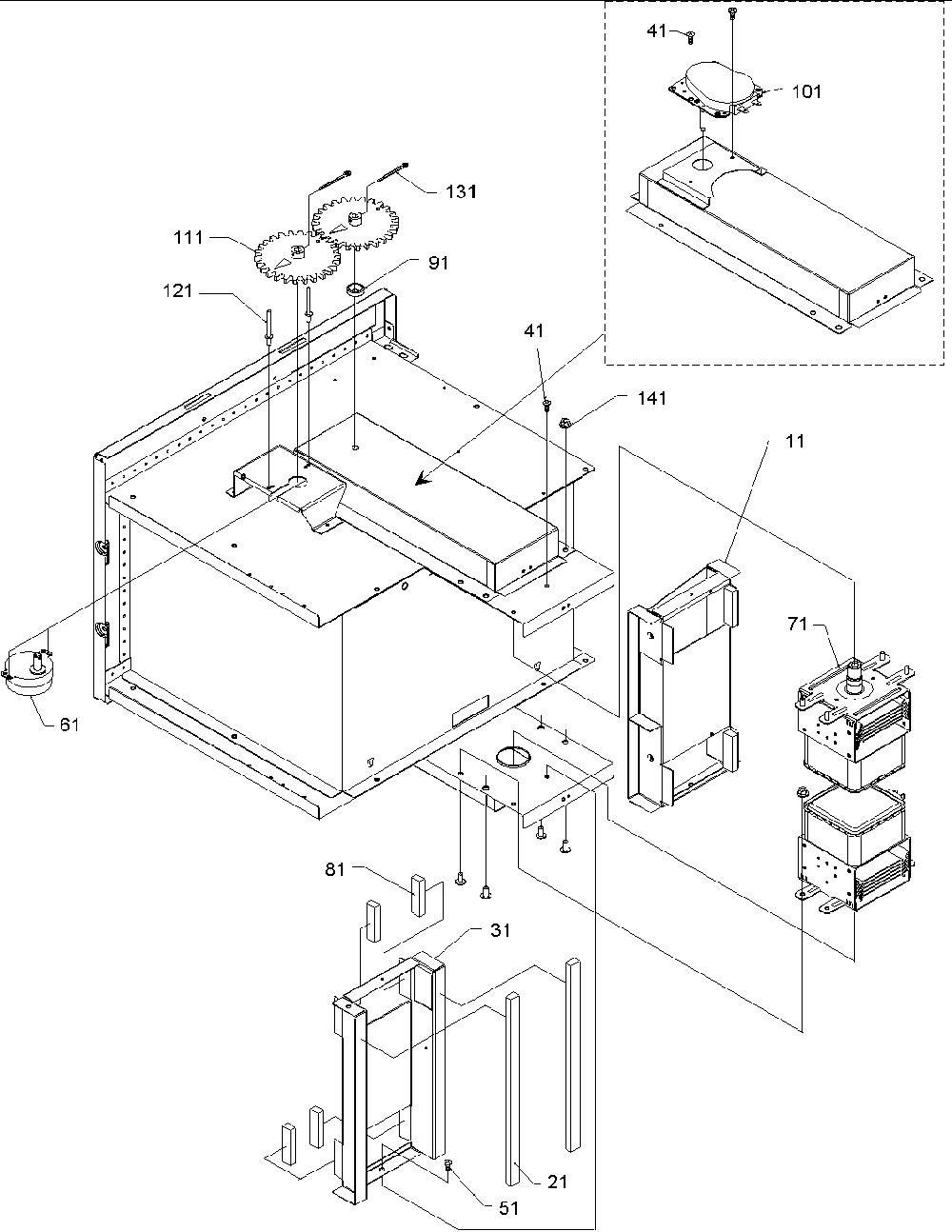 41
101
131
111
91
121
41
141
11
71
61
81
31
21
51