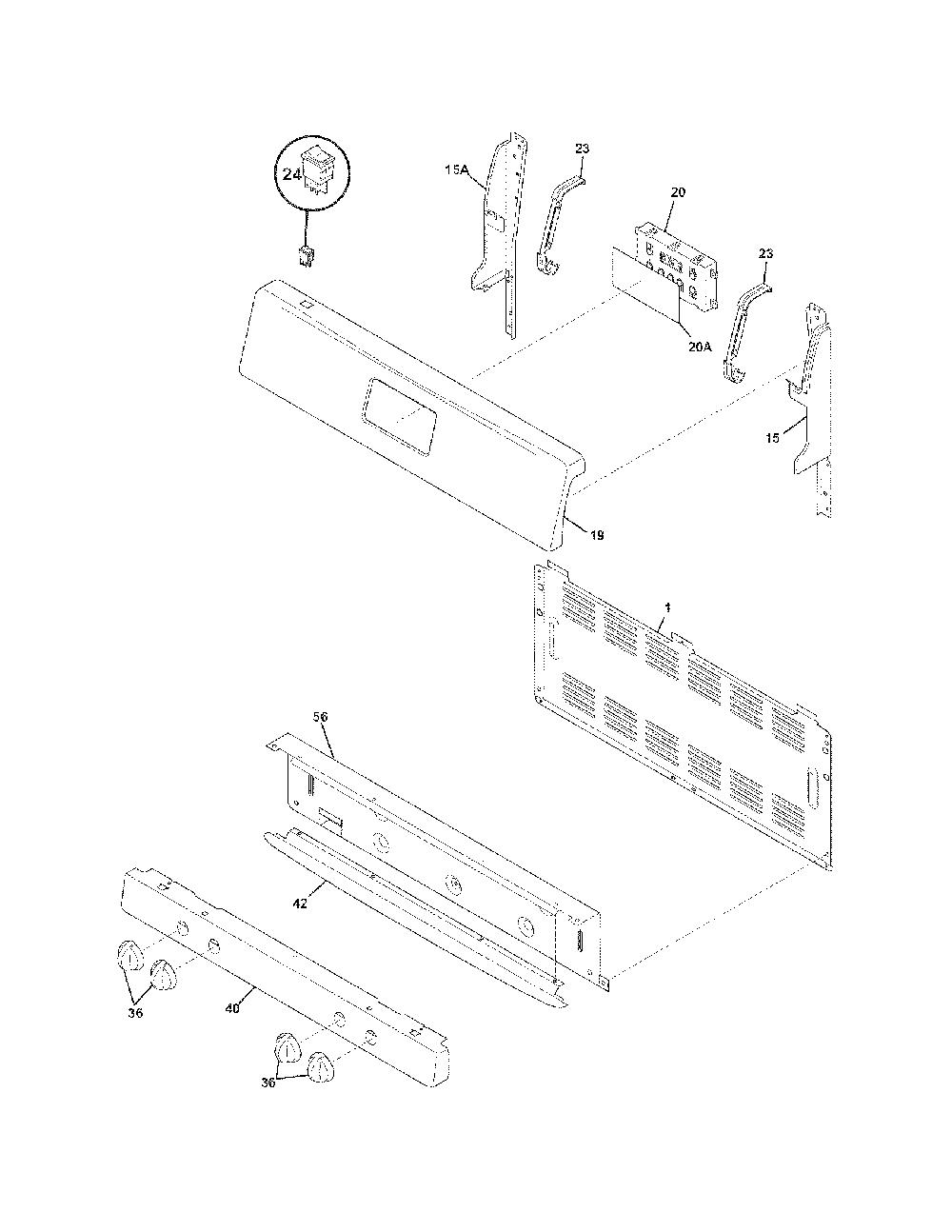 24
15A
23
20
23
20A
15
19
1
56
42
40
36
36