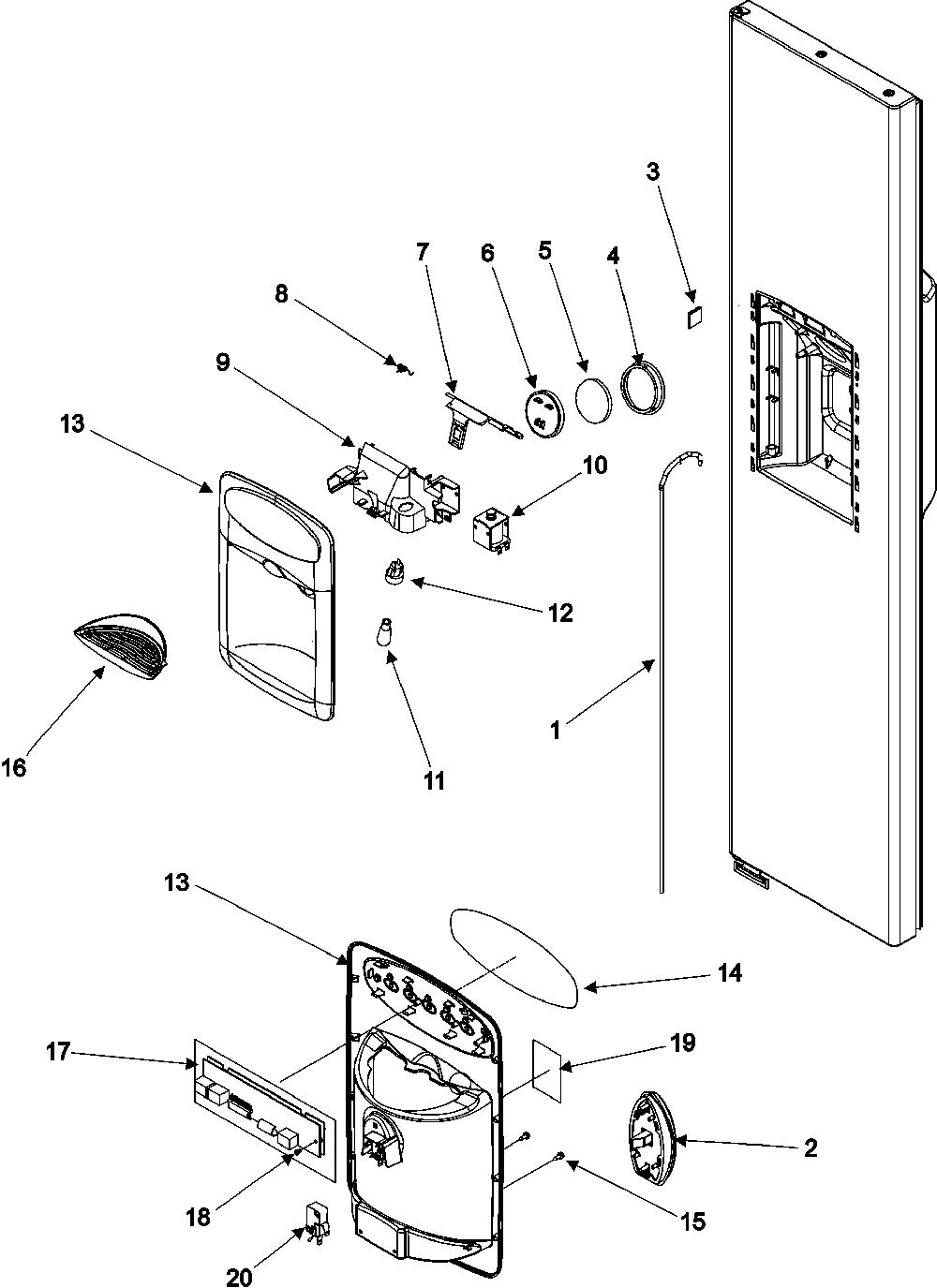 3
7
6
5
4
8
9
13
10
12
16
11
1
13
14
17
19
2
18
15
20