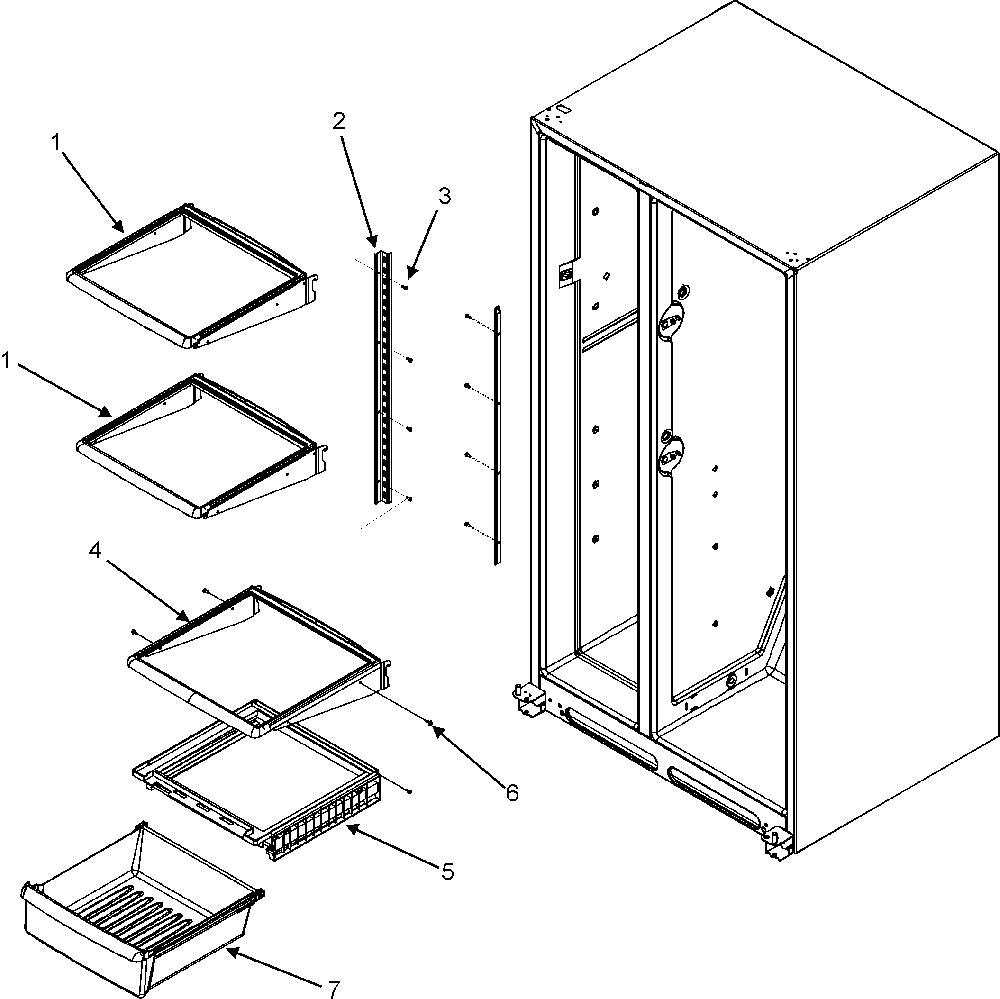 1
2
3
1
4
6
5
7