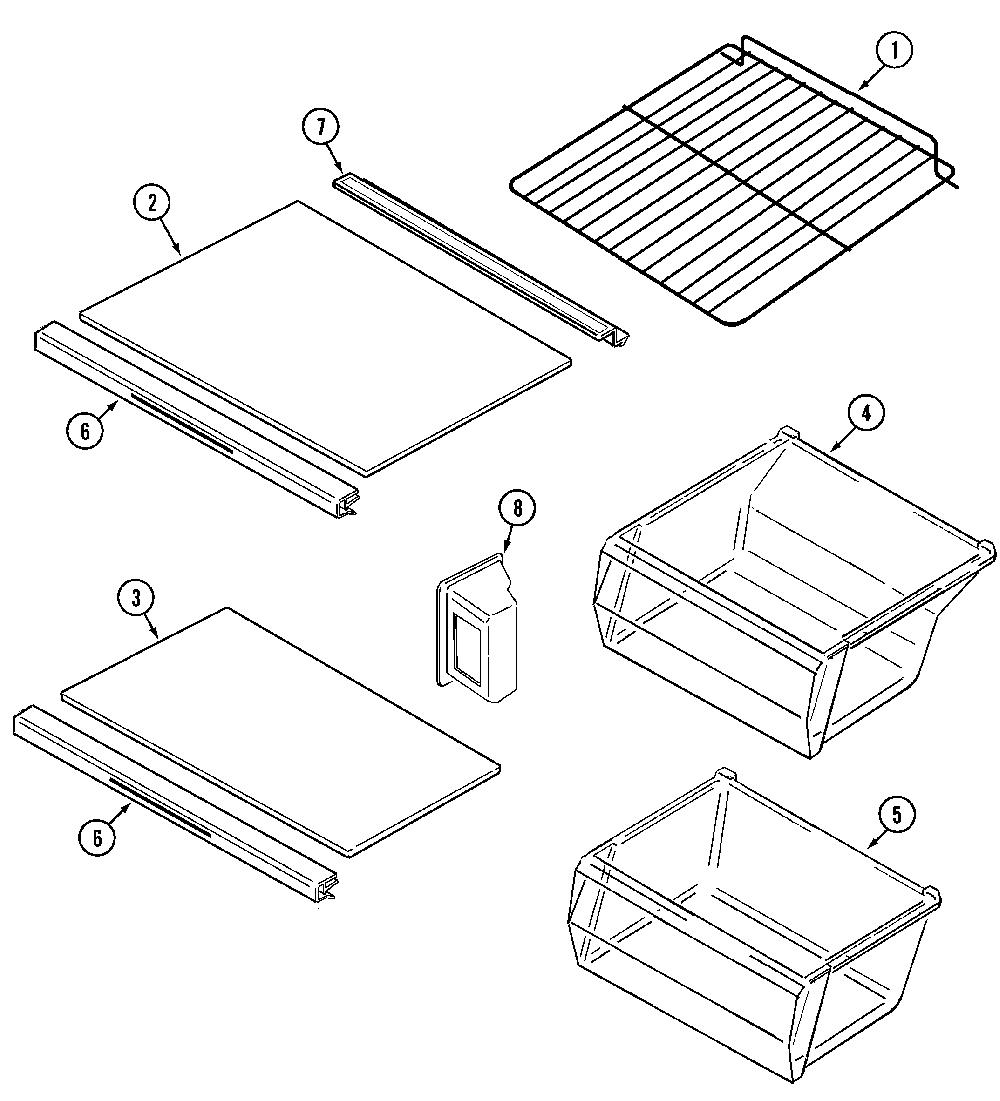 1
7
2
6
4
8
3
6
5