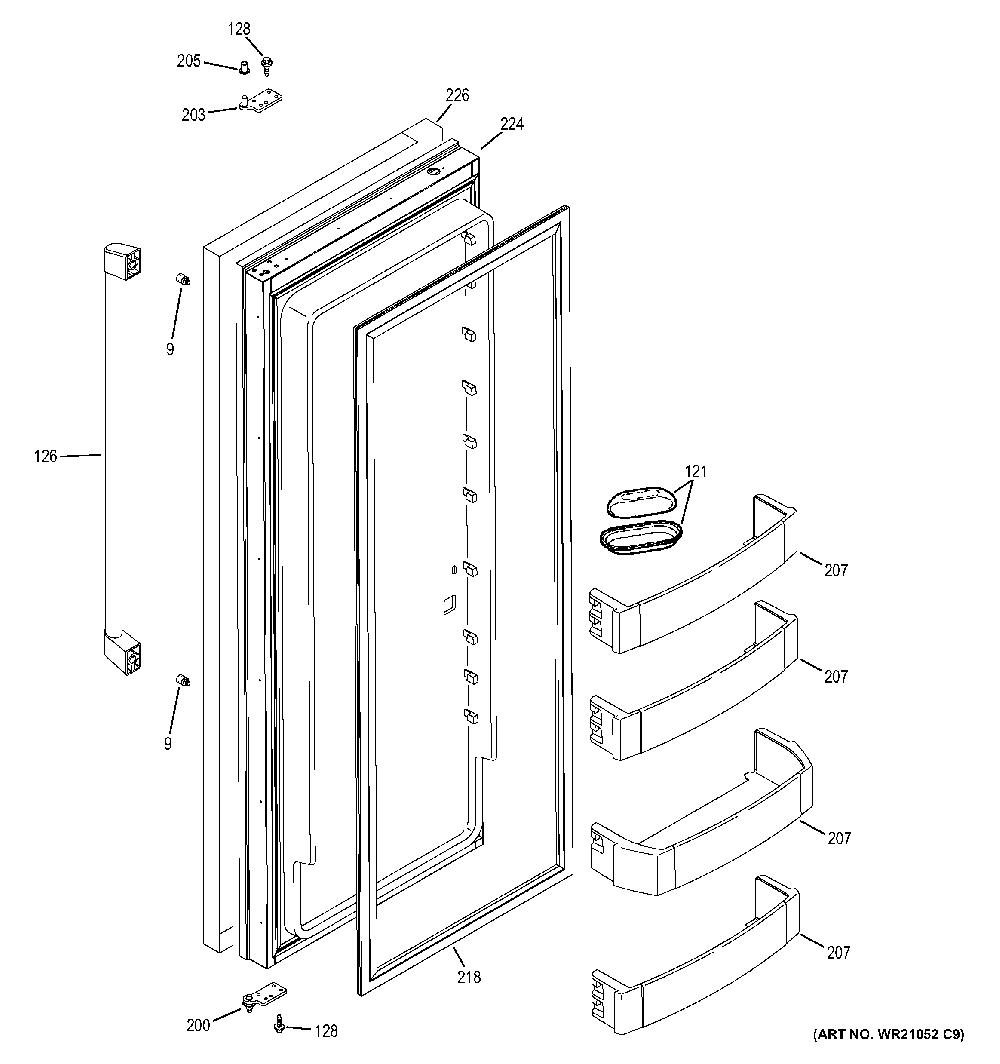 128
205
203
226
224
9
126
121
207
207
9
207
207
218
200
128
(ART NO. WR21052 C9)