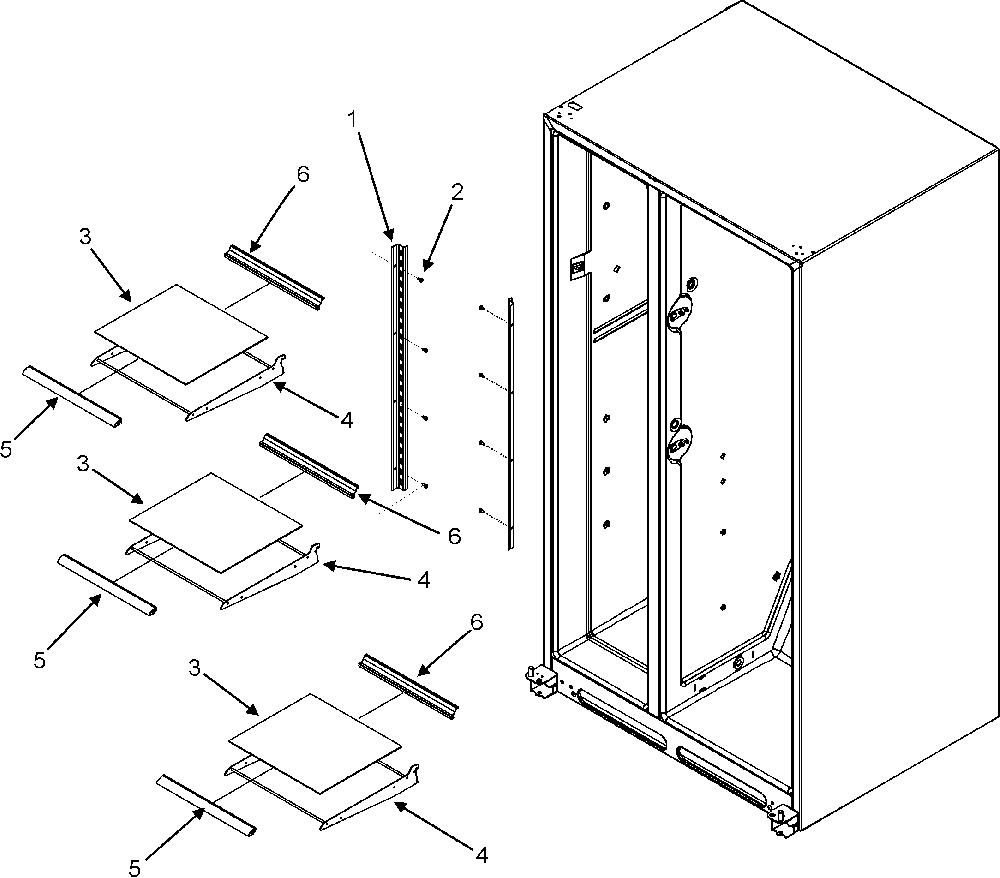 1
2
6
3
4
5
3
6
4
5
6
3
4
5