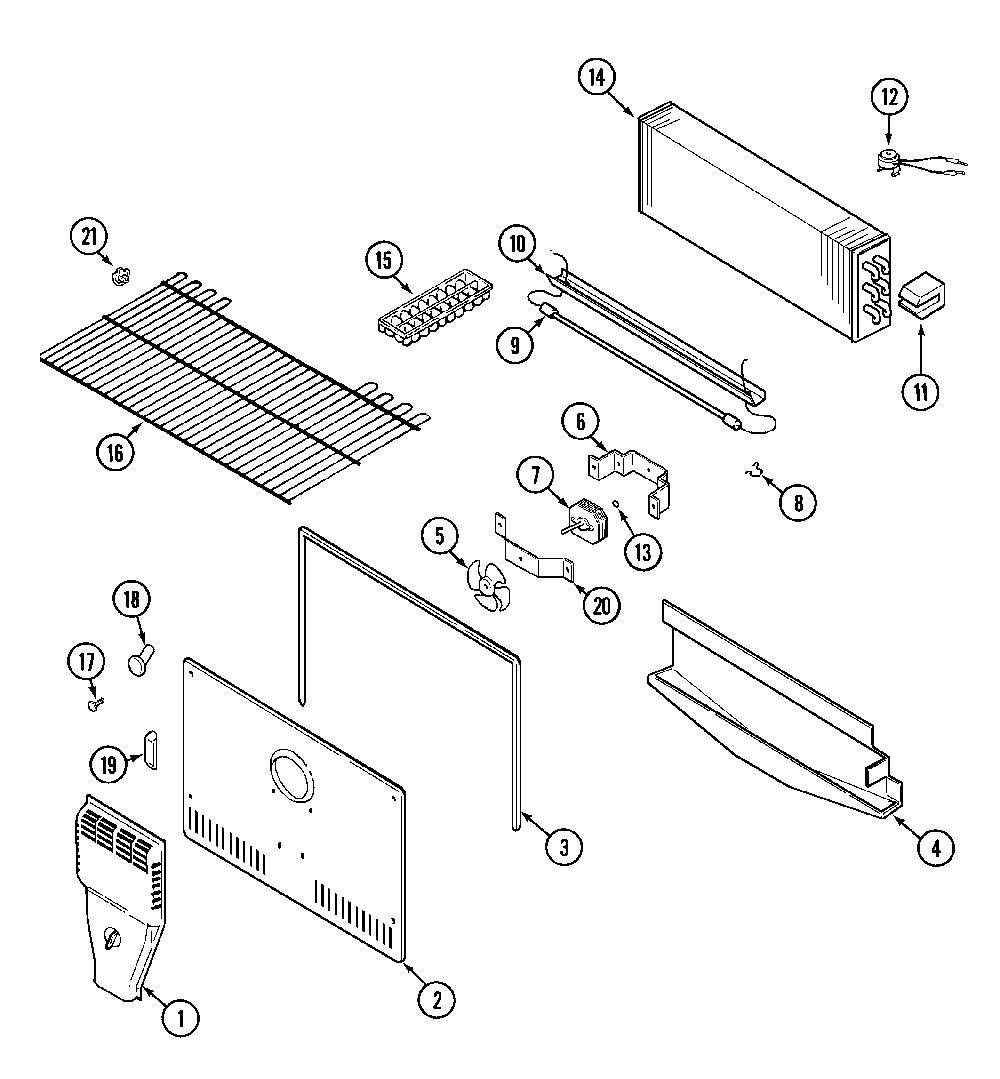 14
12
21
15
10
9
11
16
6
7
8
13
5
20
18
17
19
3
4
2
1