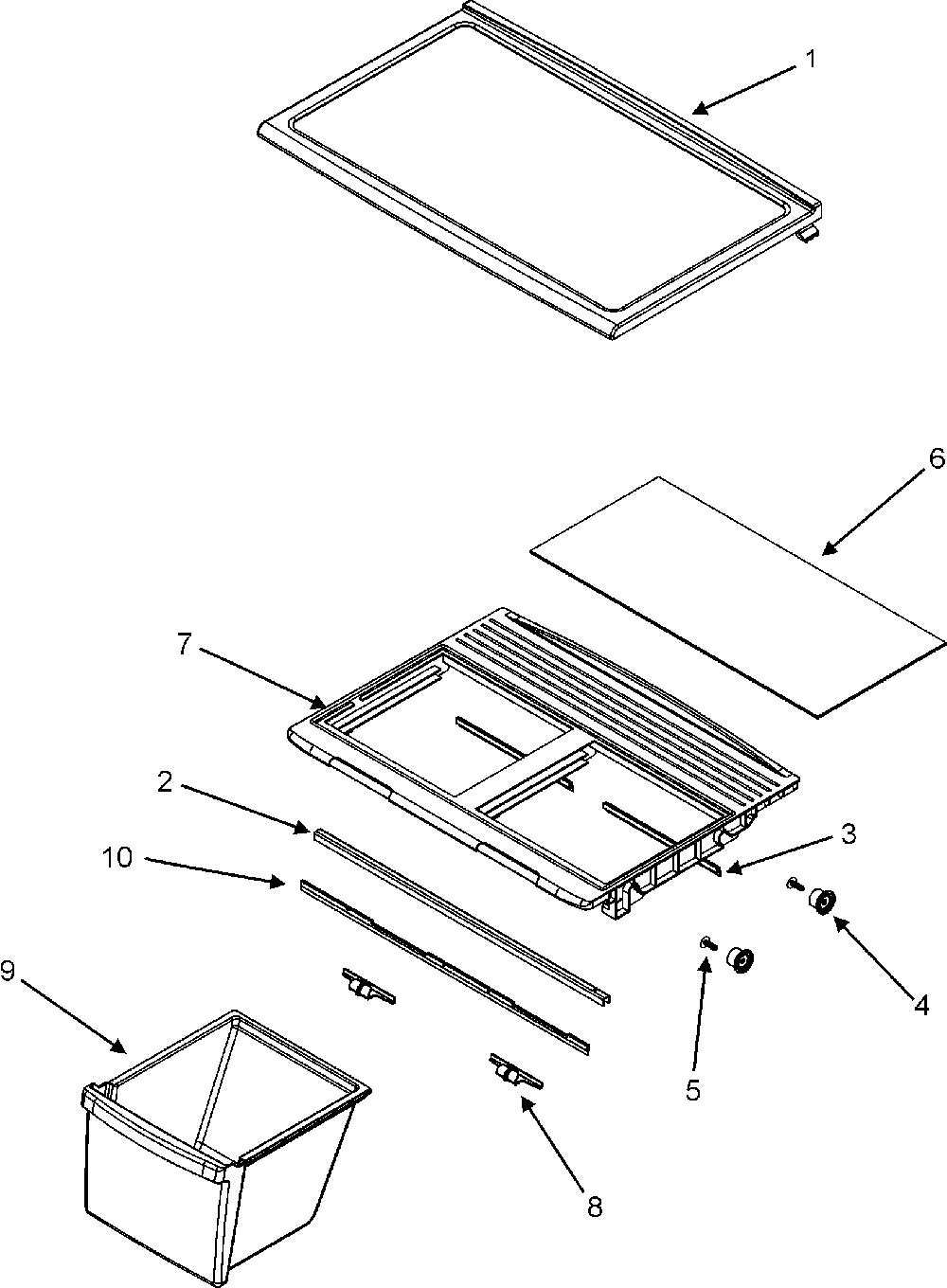 1

6

7

2

3

10

4

9

5

8