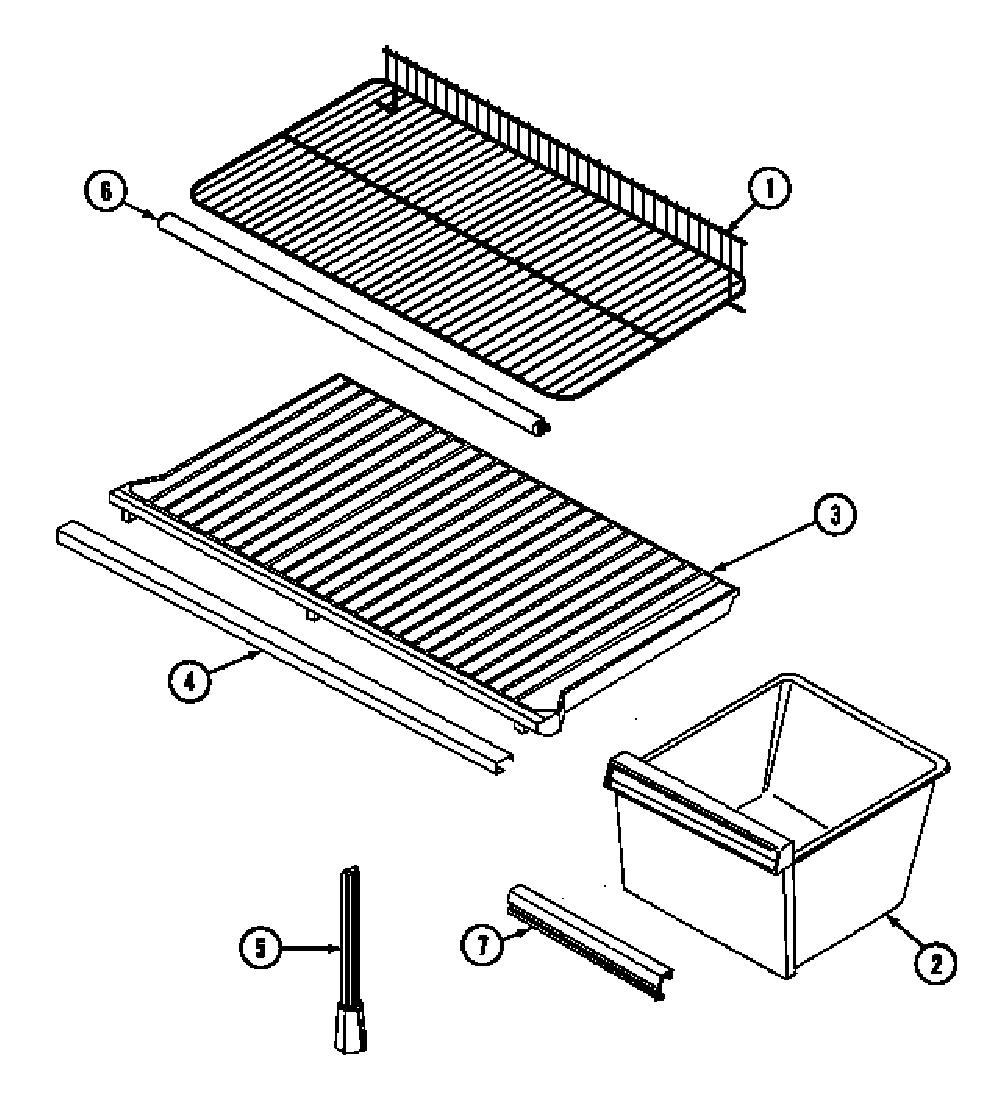 6
1
3
4
5
7
2