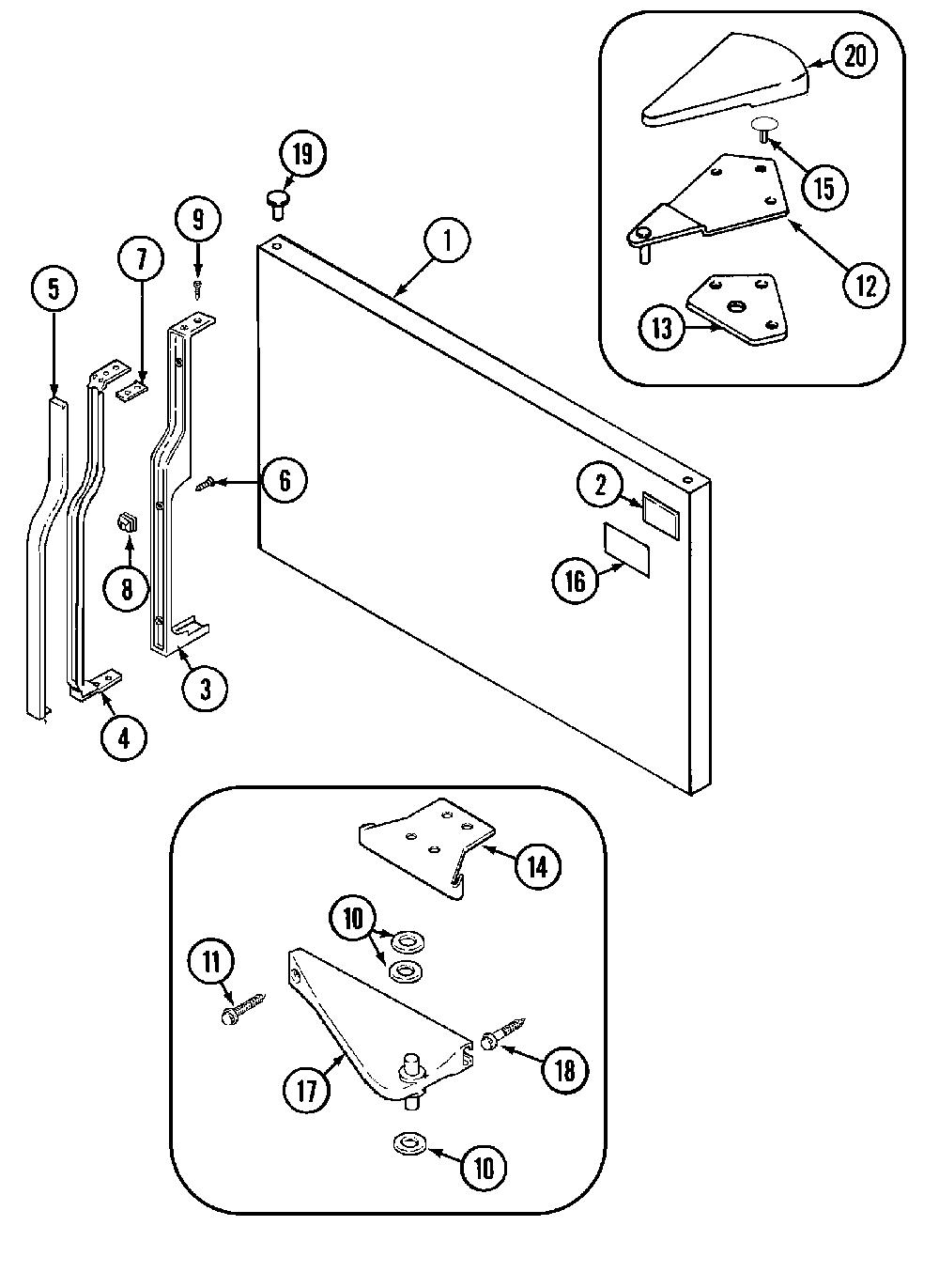 20
15
12
13
19
1
9
7
5
6
2
16
8
3
4
14
10
11
18
17
10