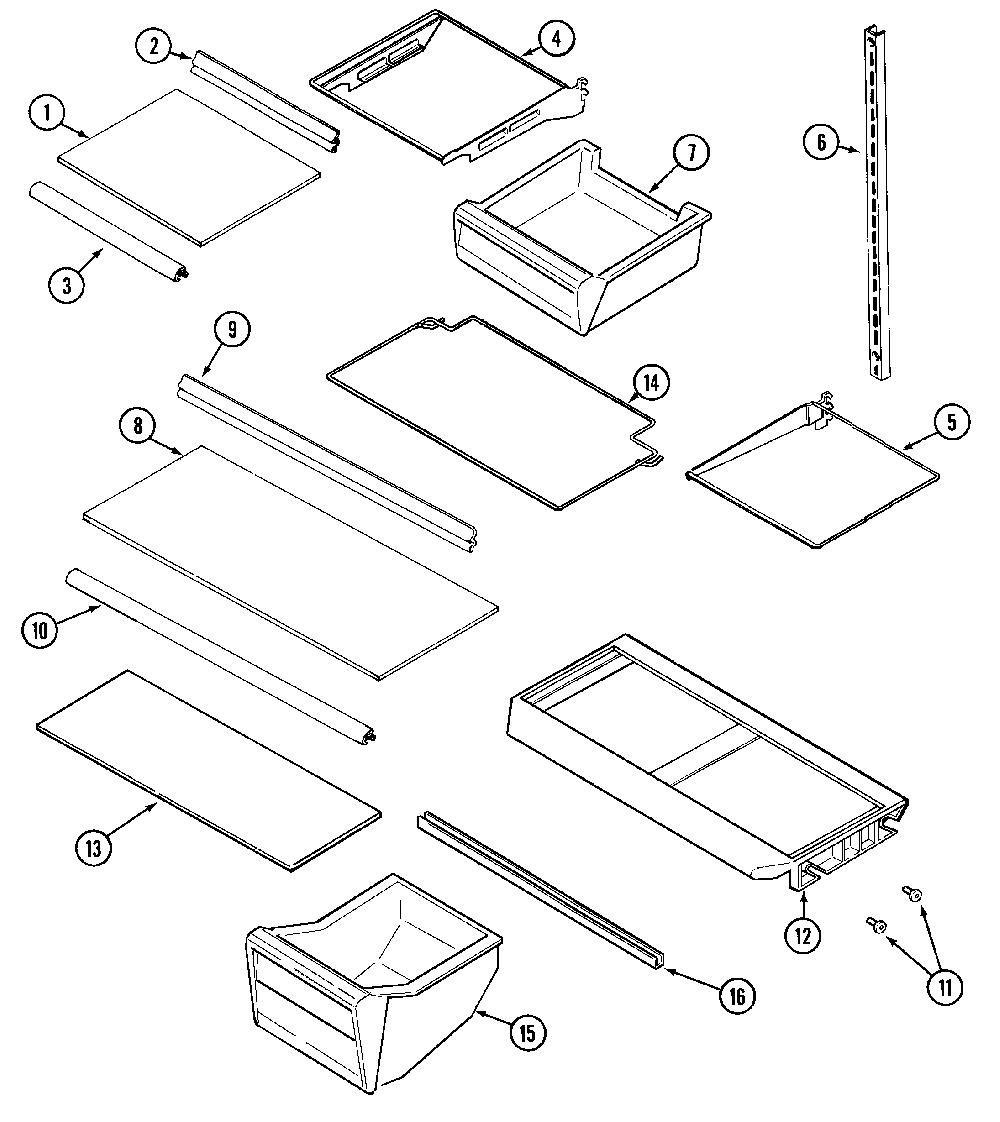 2
4
1
6
7
3
9
14
8
5
10
13
12
11
16
15