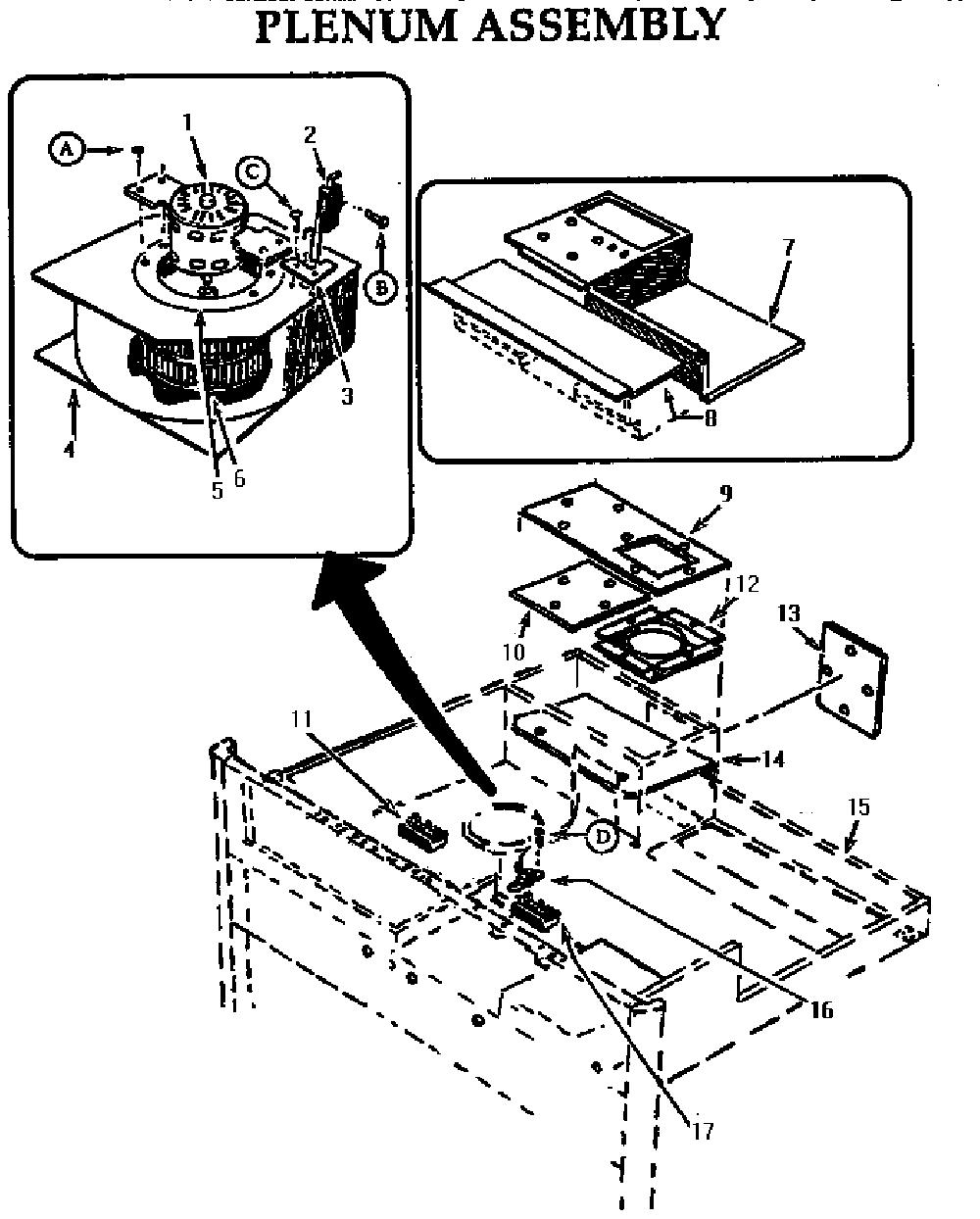 PLENUM ASSEMBLY

A
1
C
2
B
3
4
5
6
7
8
9
10
12
13
11
14
15
D
16
17