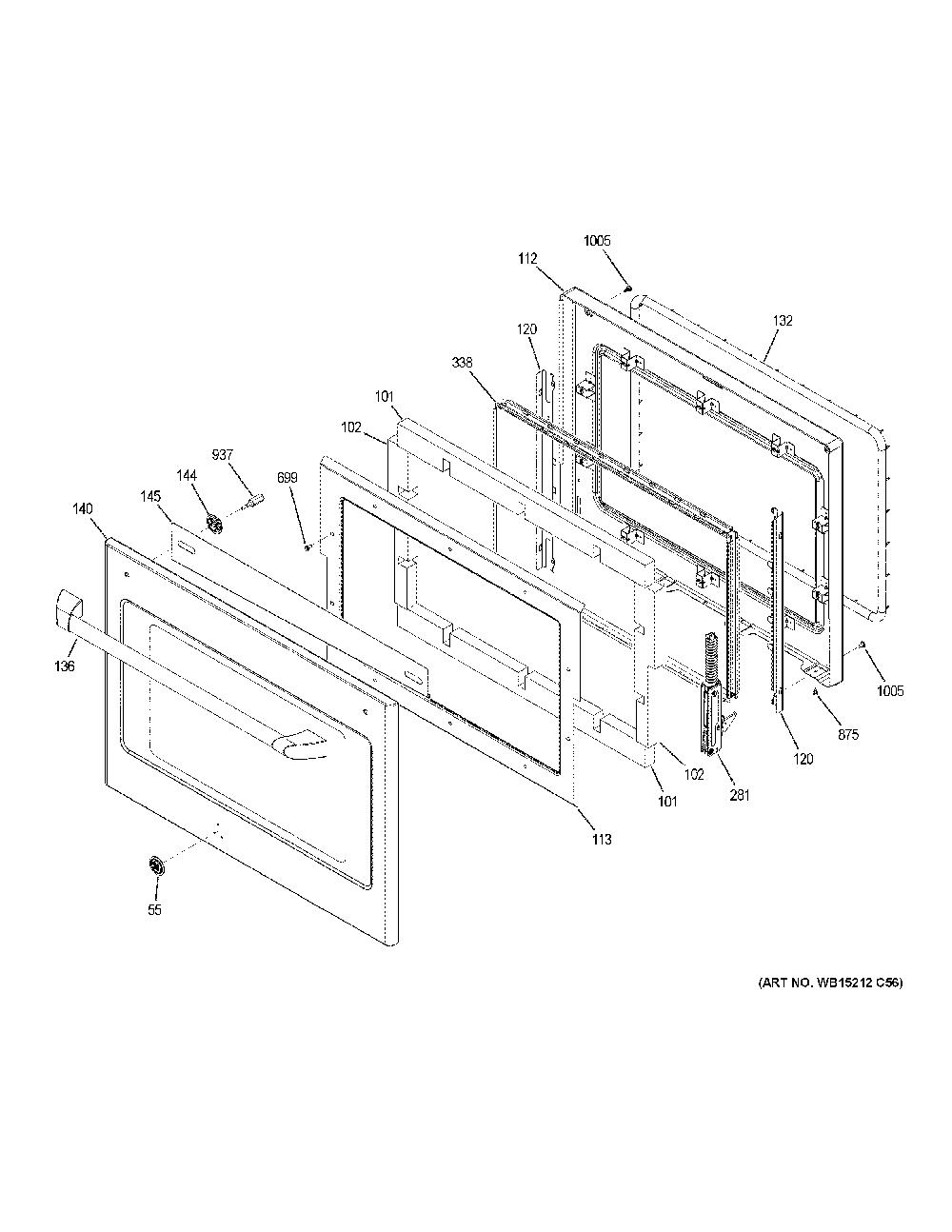 1005
112
132
120
338
101
102
937
144
699
145
140
136
1005
875
120
102
281
101
113
55

(ART NO. WB15212 C56)