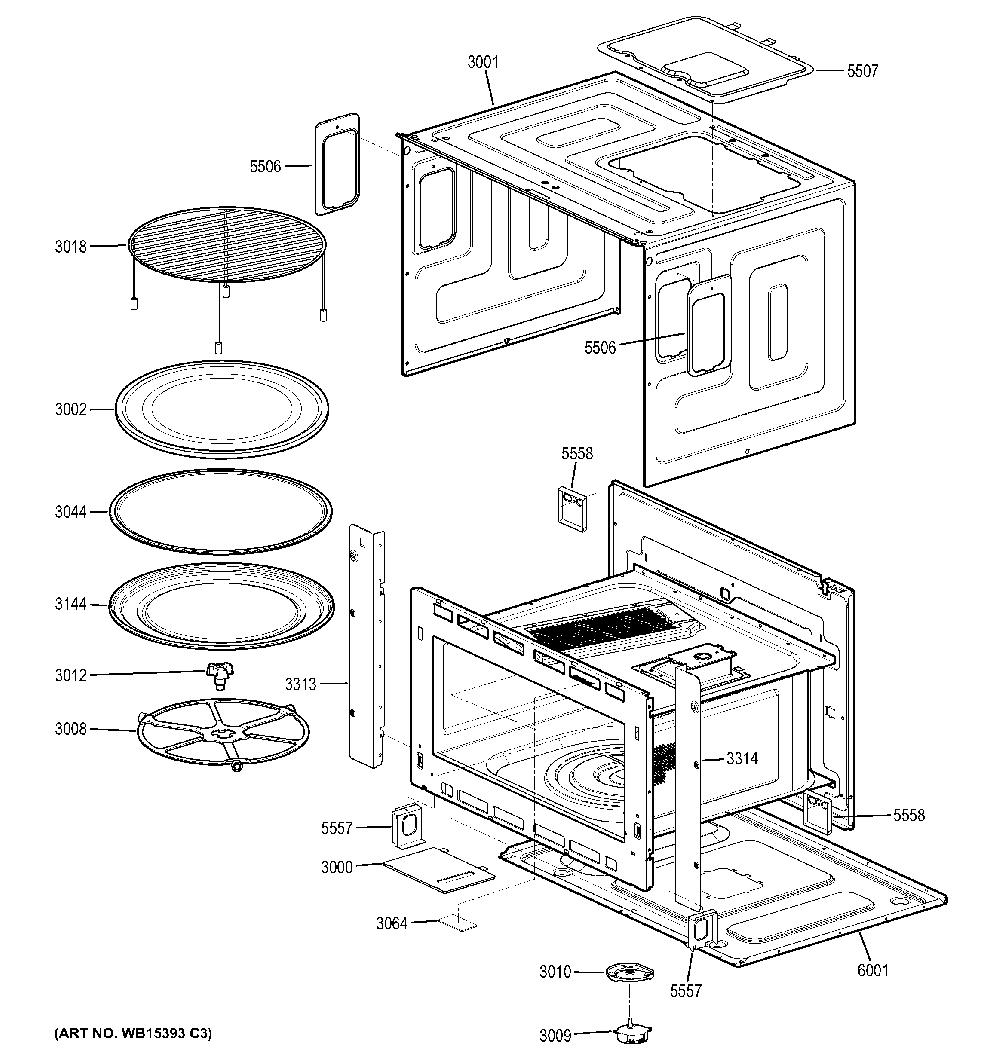 3001
5507
5506
3018
5506
3002
5558
3044
3144
3012
3313
3008
3314
5557
5558
3000
3064
6001
3010
5557
3009
(ART NO. WB15393 C3)