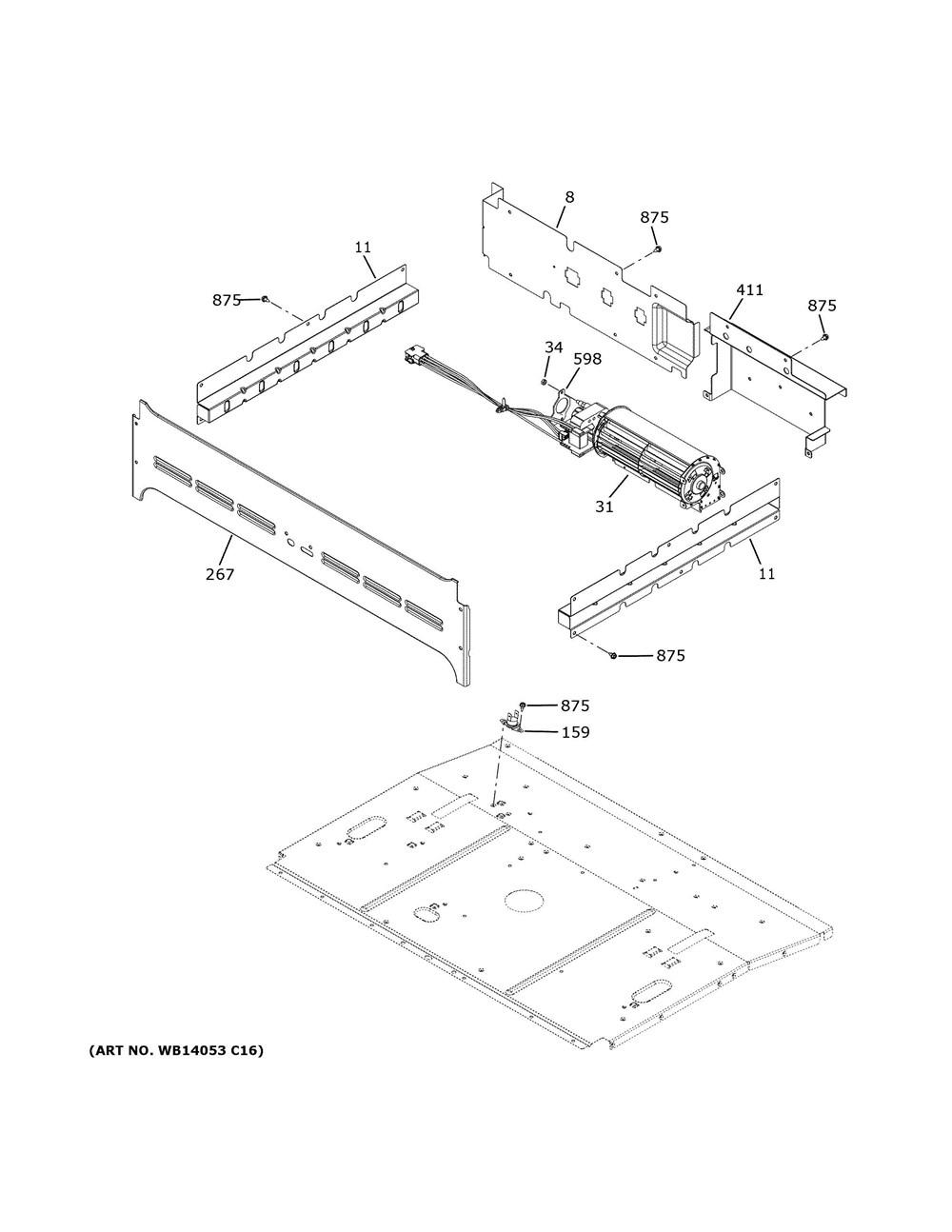 8
875
11
875
411
875
34
598
31
267
11
875
875
159
(ART NO. WB14053 C16)