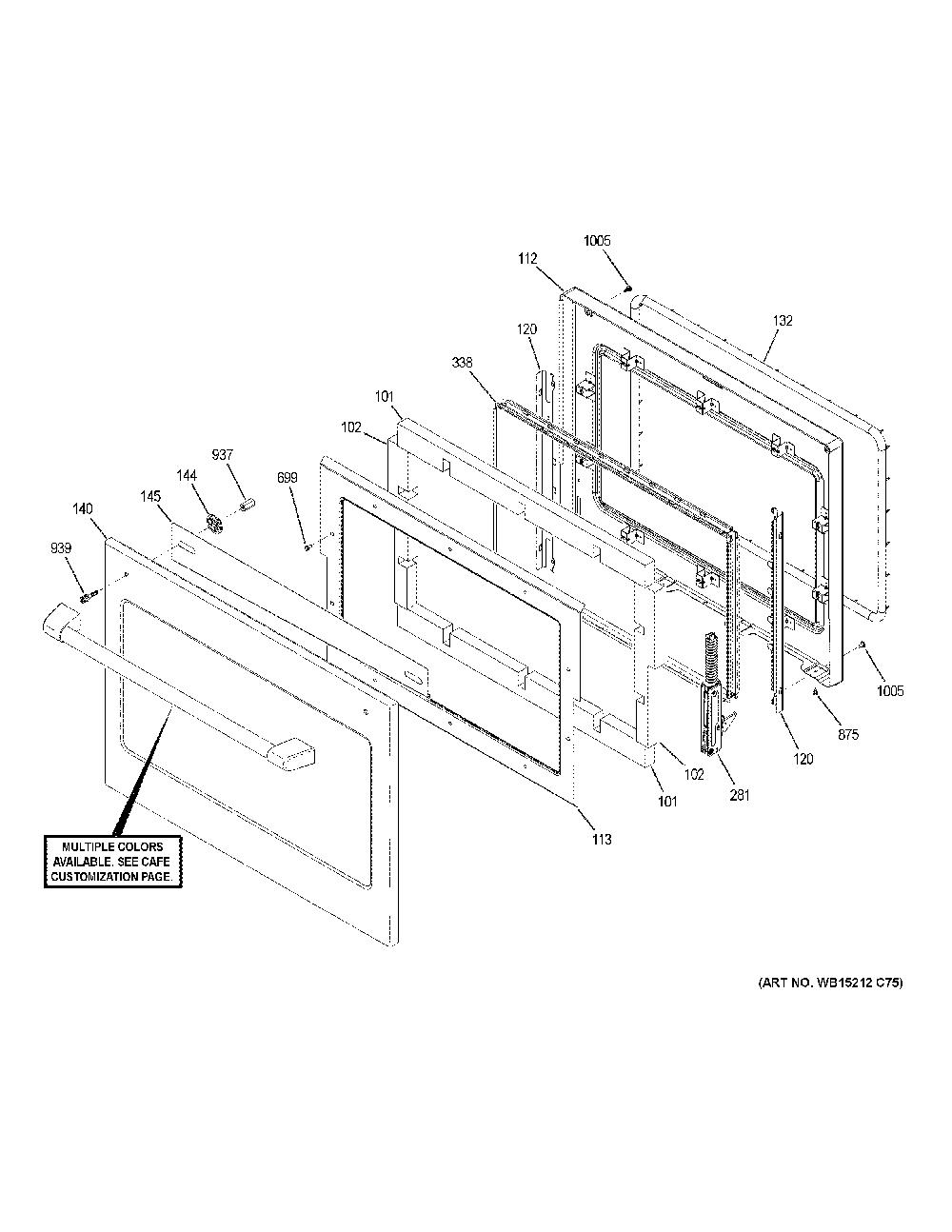 1005
112
132
120
338
101
102
937
144
699
145
140
939
1005
875
120
102
281
101
113

MULTIPLE COLORS AVAILABLE. SEE CAFE CUSTOMIZATION PAGE.

(ART NO. WB15212 C75)