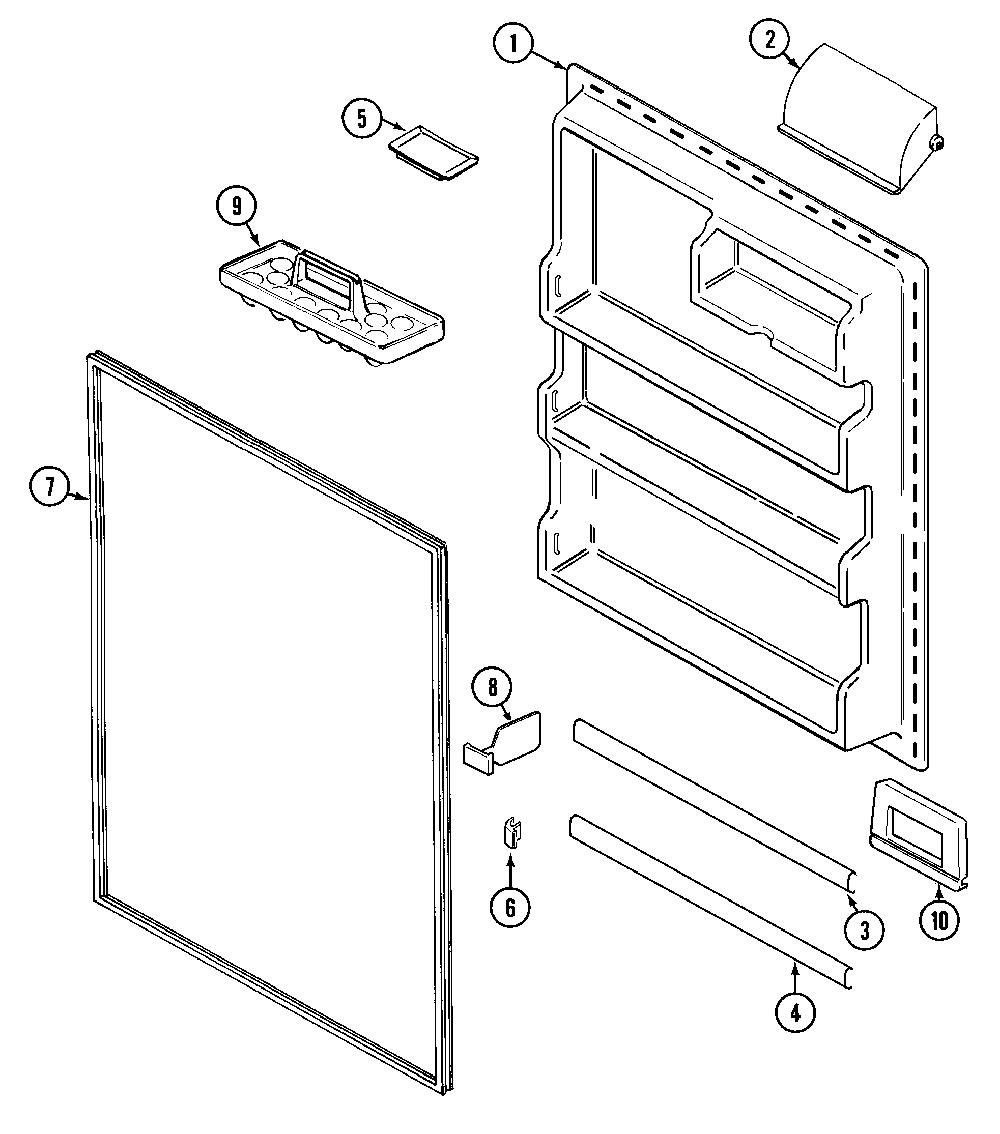 1
2
5
9
7
8
6
3
10
4