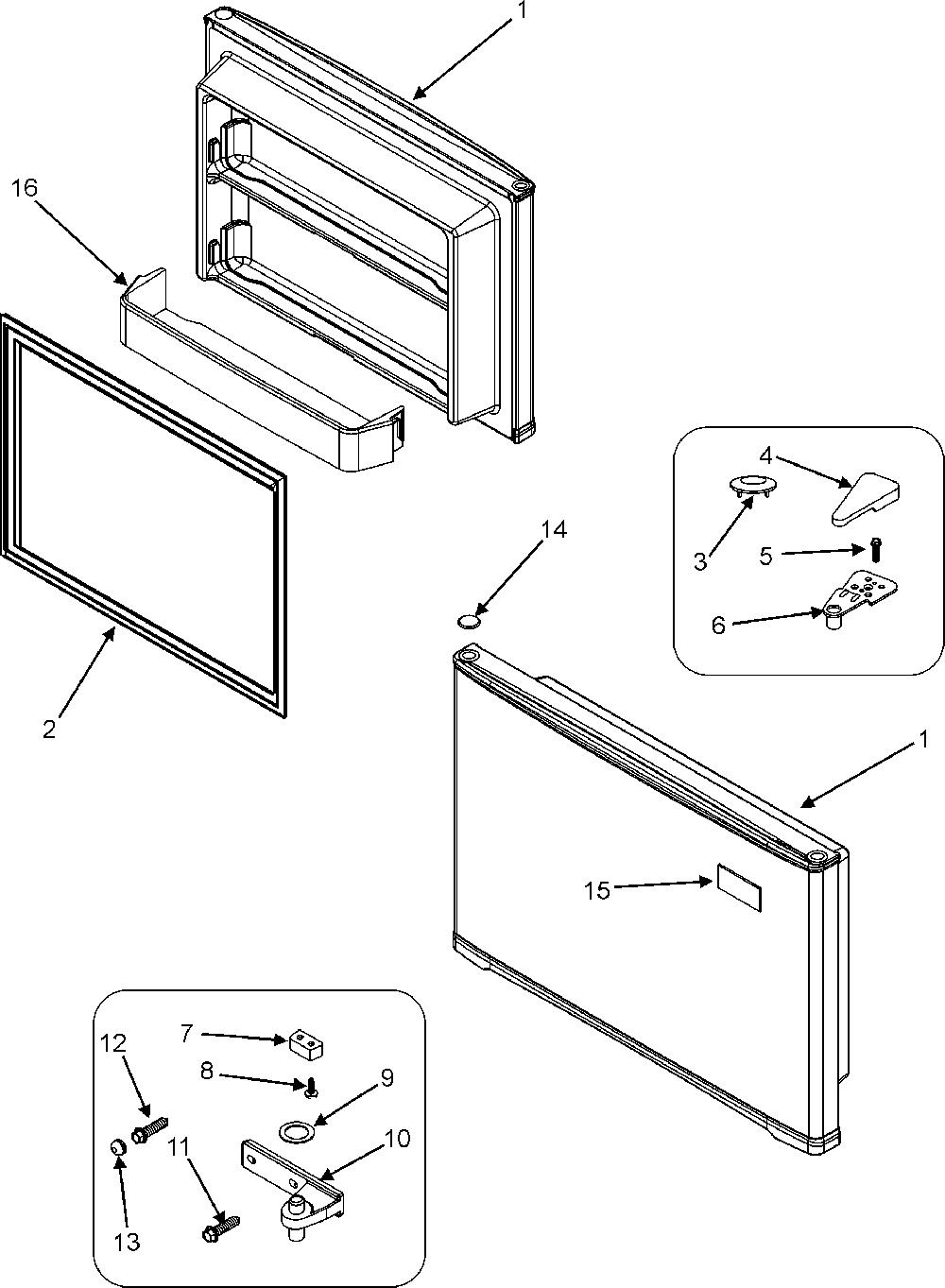 1
16
4
3
5
14
6
2
1
15
7
12
8
9
10
11
13