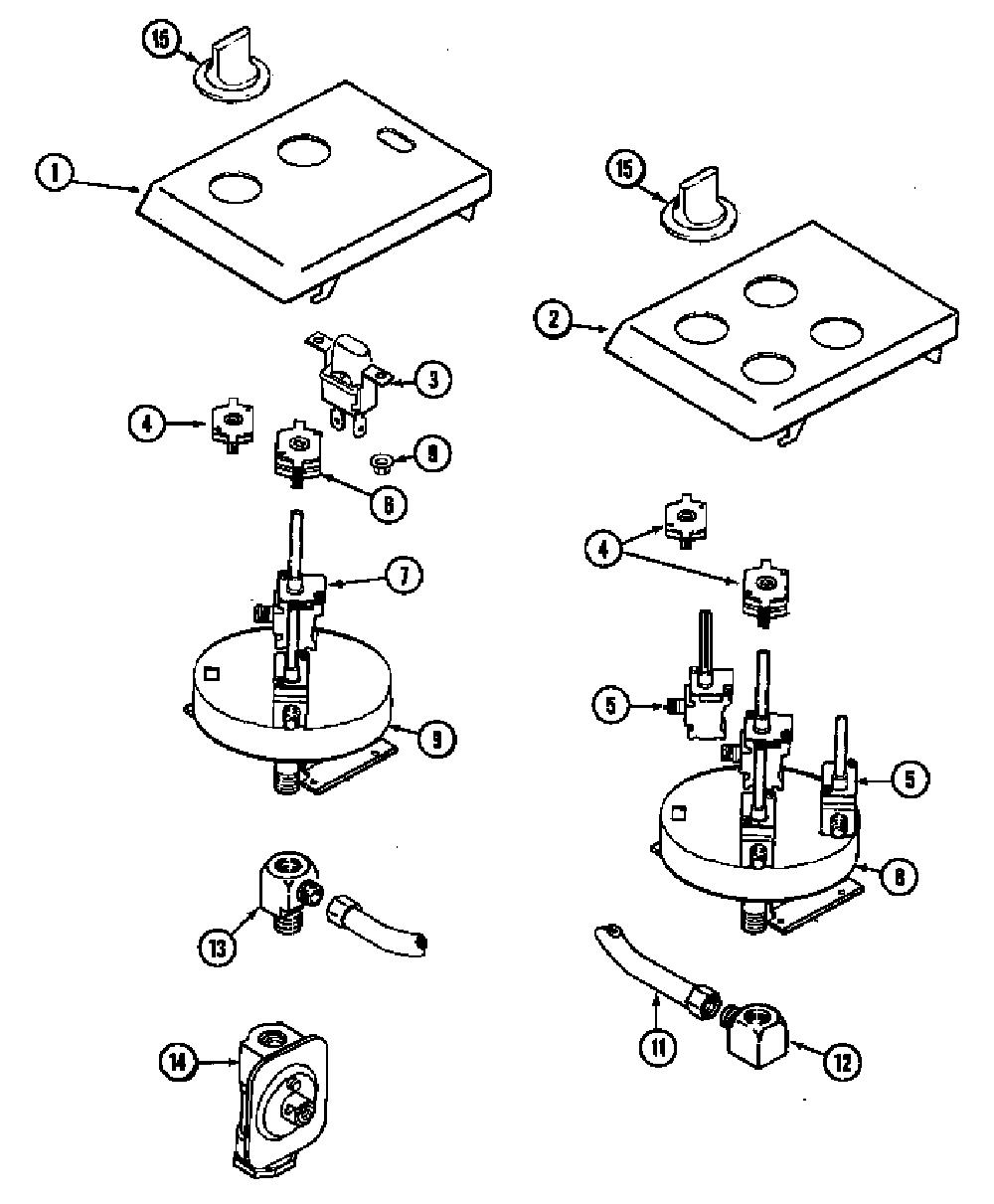 15
1
15
2
3
4
8
6
4
7
5
9
5
8
13
11
12
14