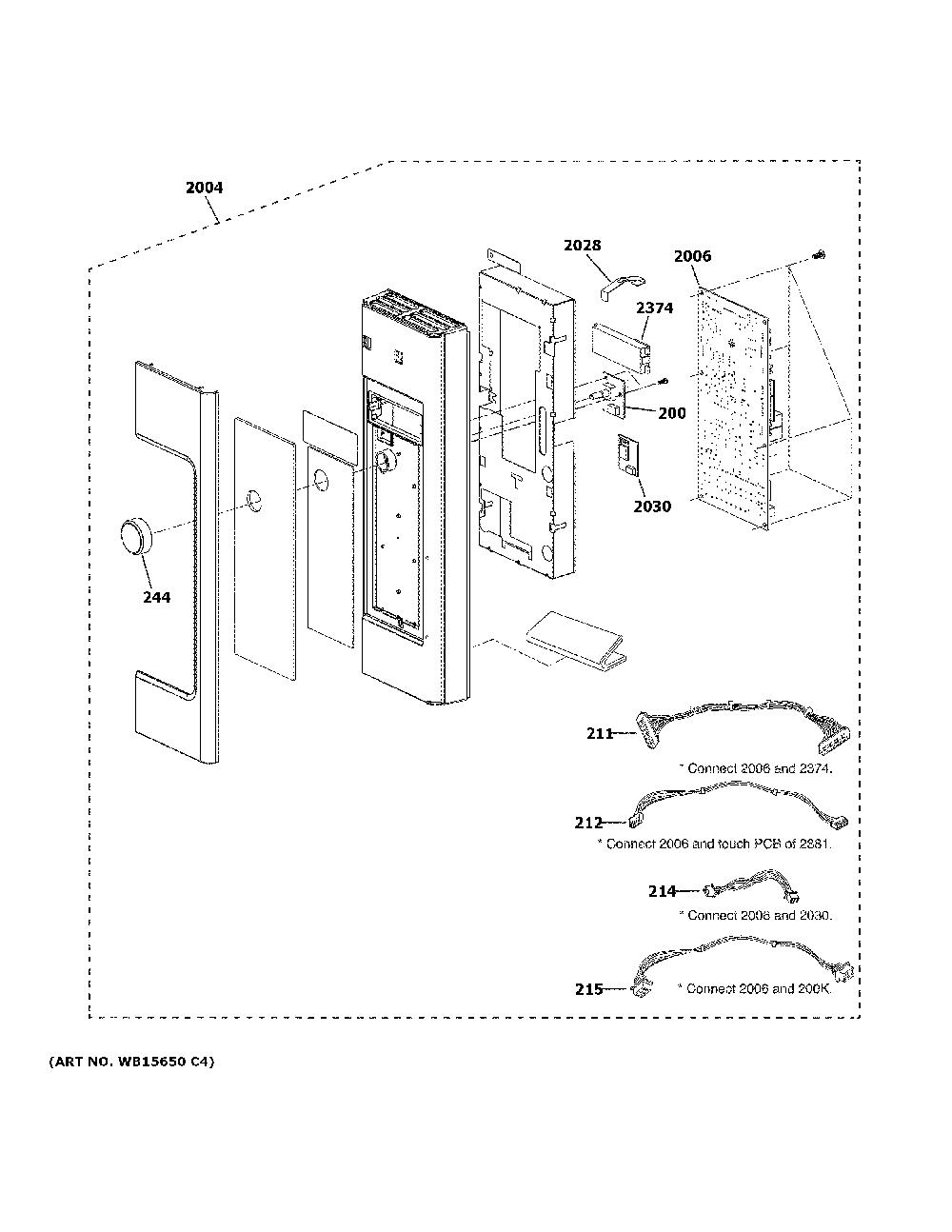 2004

2028

2006

2374

200

2030

244

211
* Connect 2006 and 2374.

212
* Connect 2006 and touch PCB of 2881.

214
* Connect 2006 and 2030.

215
* Connect 2006 and 200K.

(ART NO. WB15650 C4)