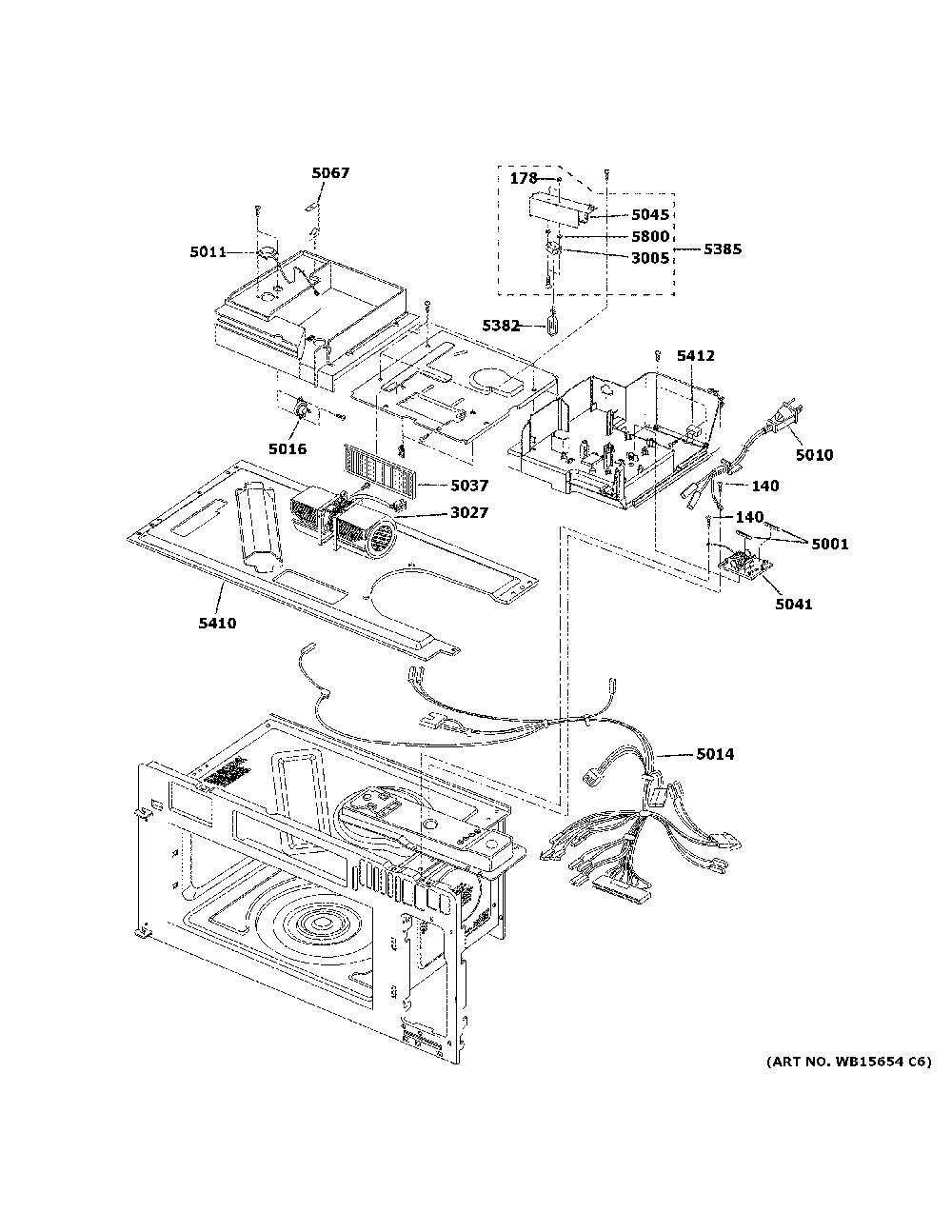 5067
178
5045
5800
3005
5385
5011
5382
5412
5016
5010
5037
140
3027
140
5001
5041
5410
5014
(ART NO. WB15654 C6)