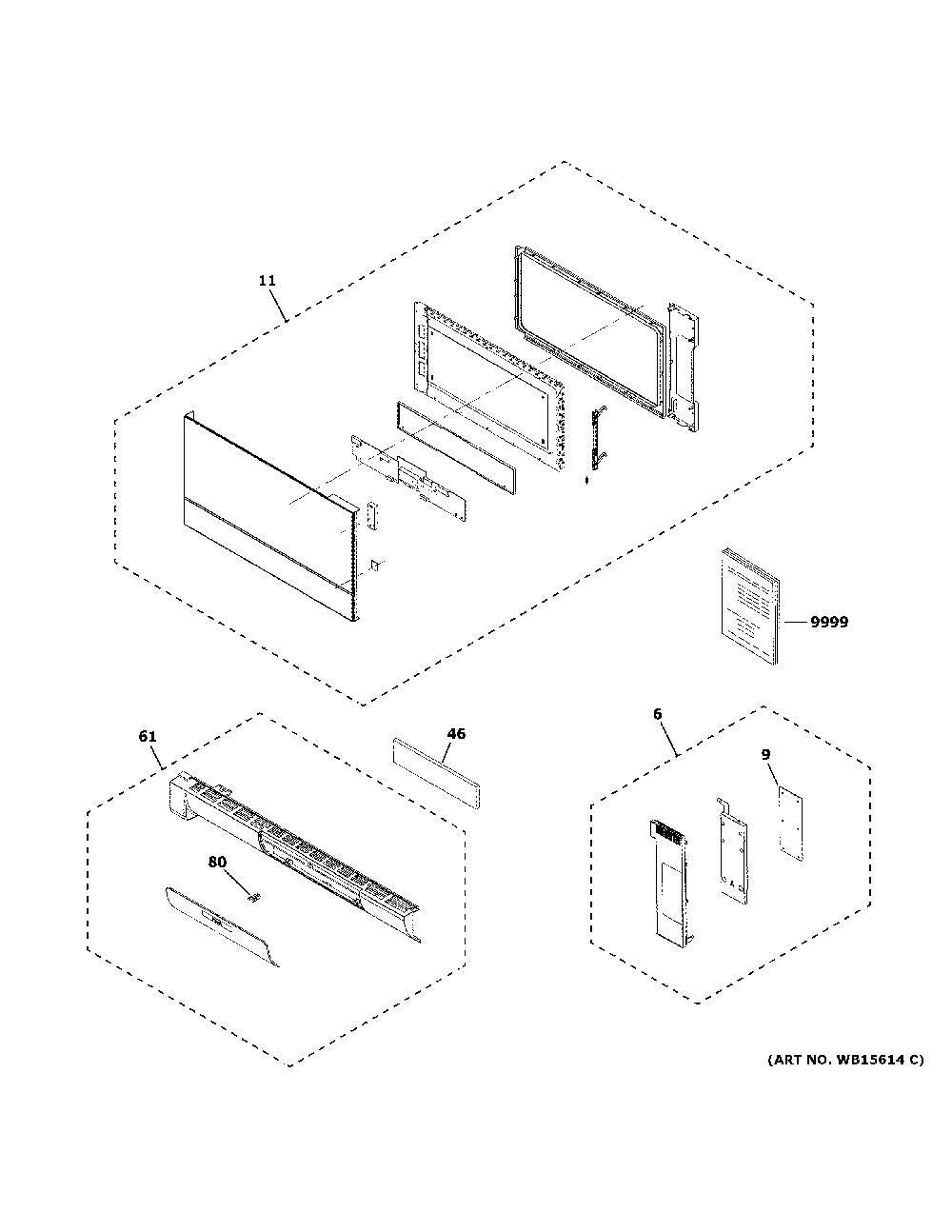 11

9999

61

46

6

9

80

(ART NO. WB15614 C)