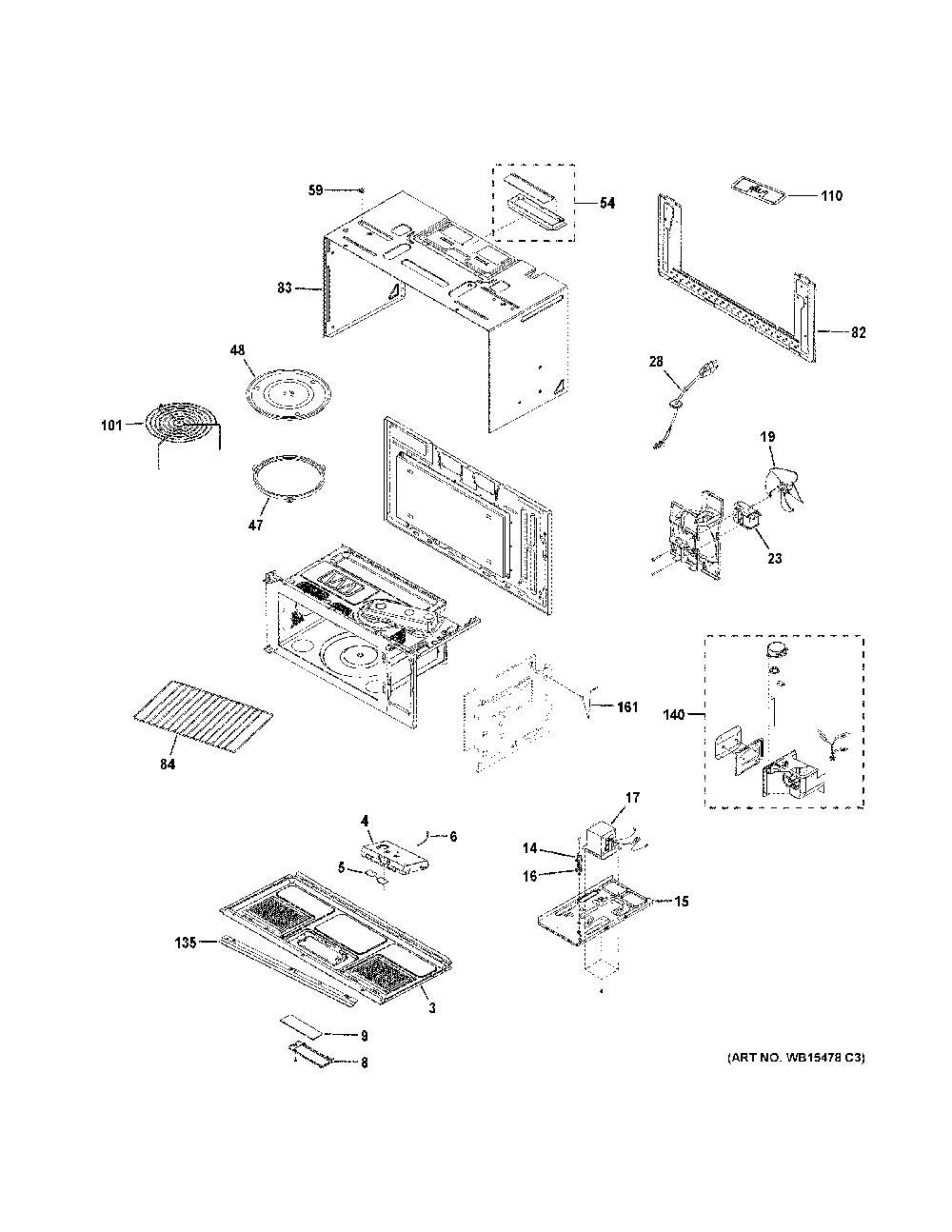 59
54
110
83
82
48
28
101
19
47
23
161
140
84
17
4
6
14
5
16
15
135
3
9
8
(ART NO. WB15478 C3)