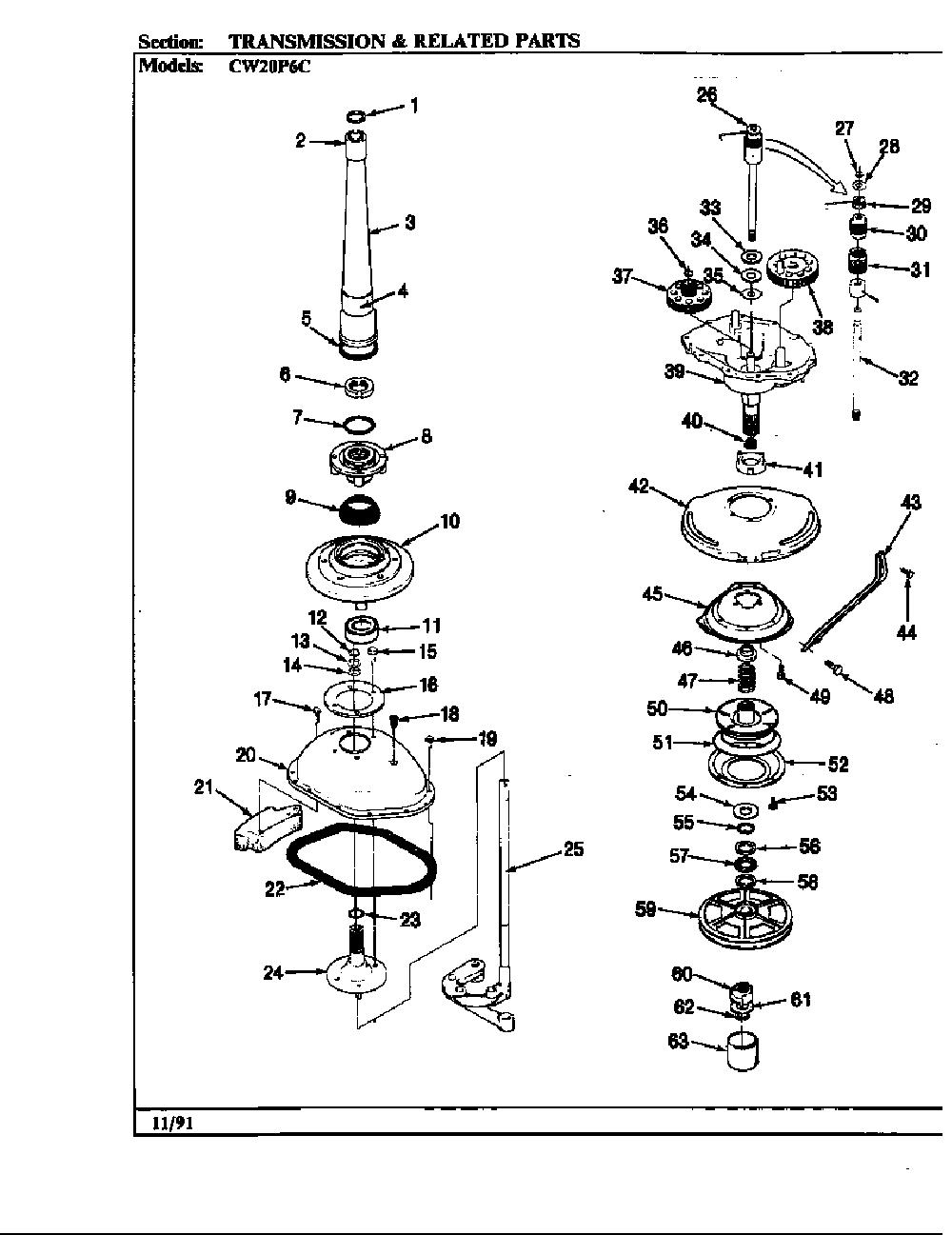 Section: TRANSMISSION & RELATED PARTS
Models: CW20P6C

1
2
3
4
5
6
7
8
9
10
11
12
13
14
15
16
17
18
19
20
21
22
23
24
25
26
27
28
29
30
31
32
33
34
35
36
37
38
39
40
41
42
43
44
45
46
47
48
49
50
51
52
53
54
55
56
57
58
59
60
61
62
63

11/91