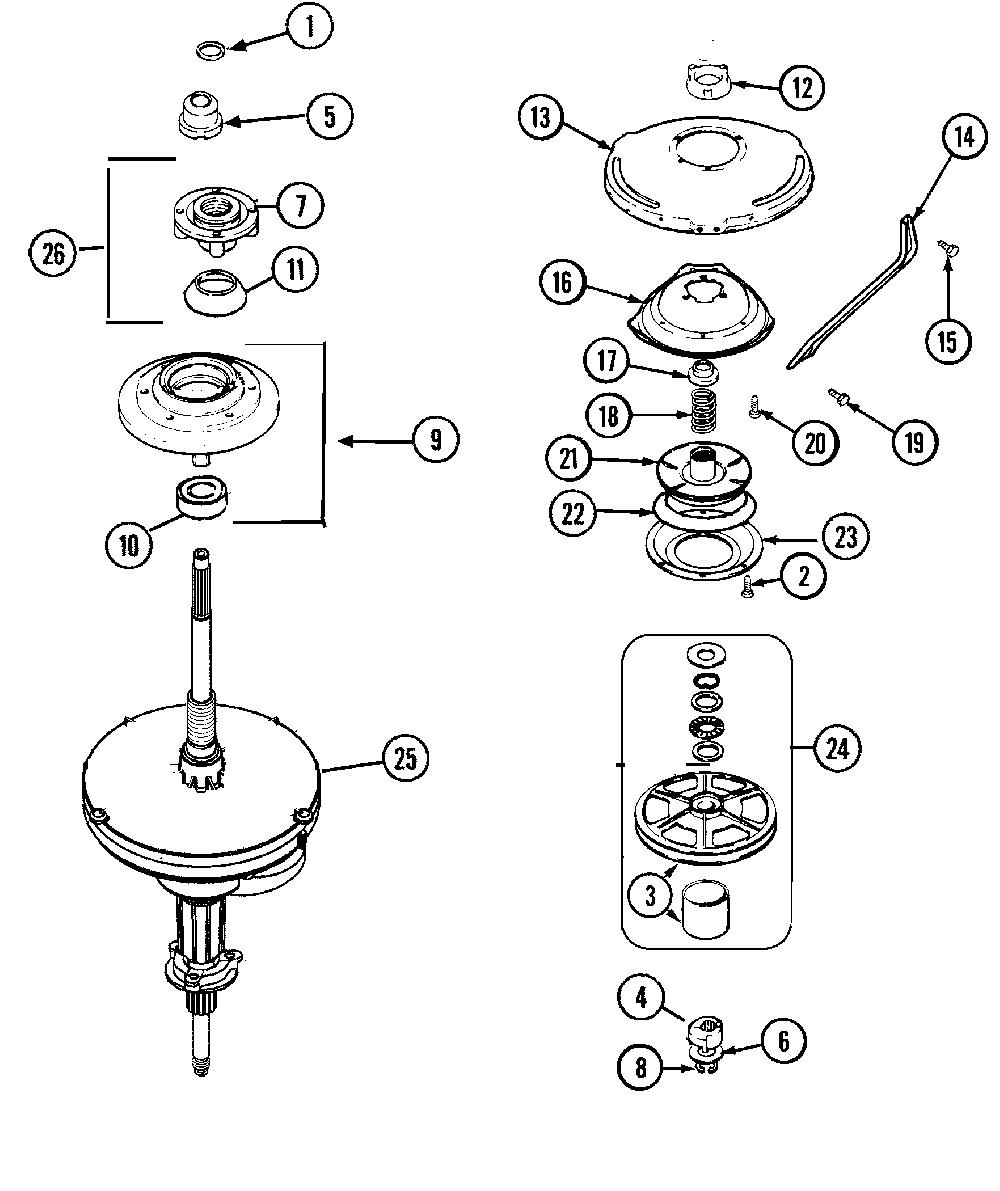 1
5
26
7
11
9
10
25
12
13
14
15
16
17
18
20
19
21
22
23
2
24
3
4
6
8