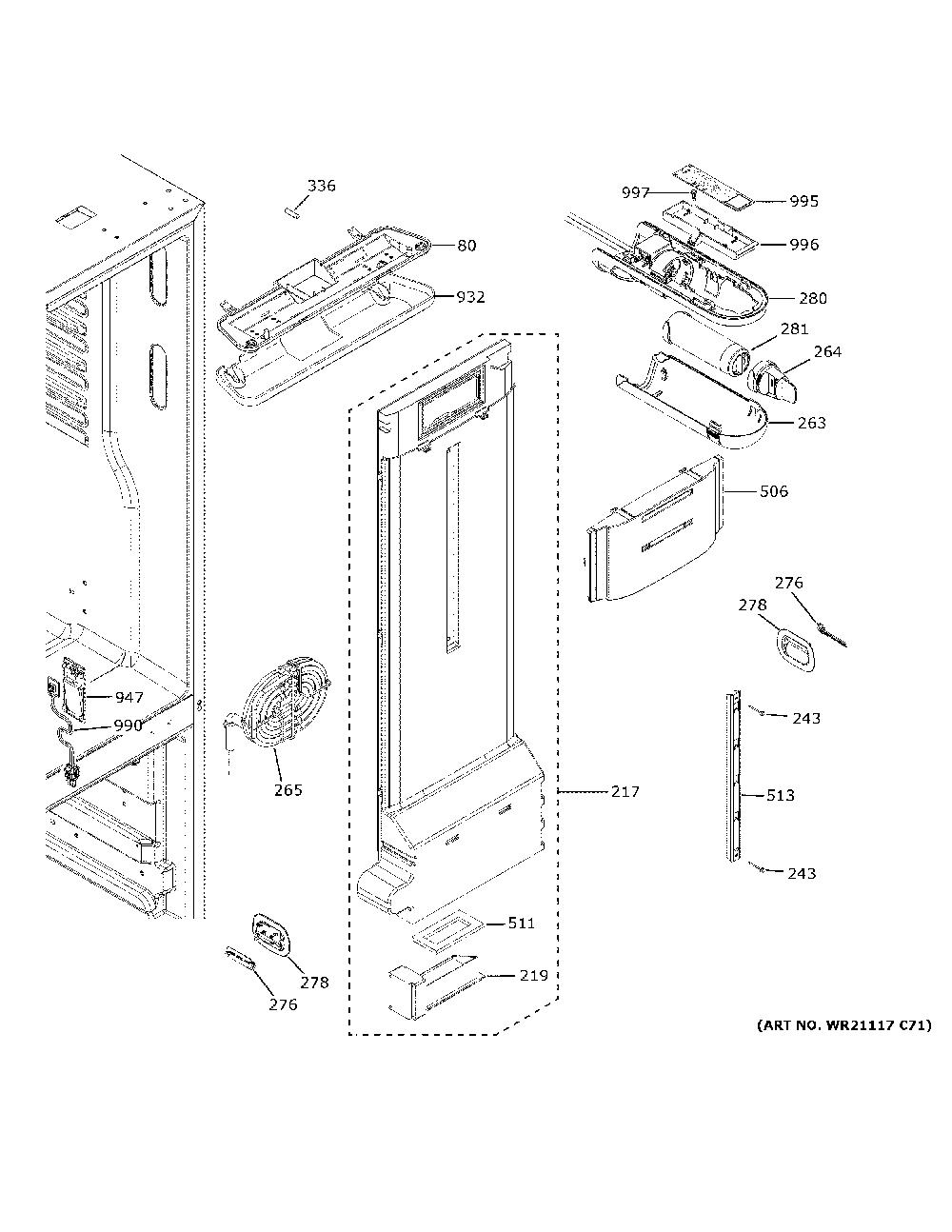 336
80
932
997
995
996
280
281
264
263
506
276
278
243
513
243
947
990
265
217
511
219
278
276
(ART NO. WR21117 C71)