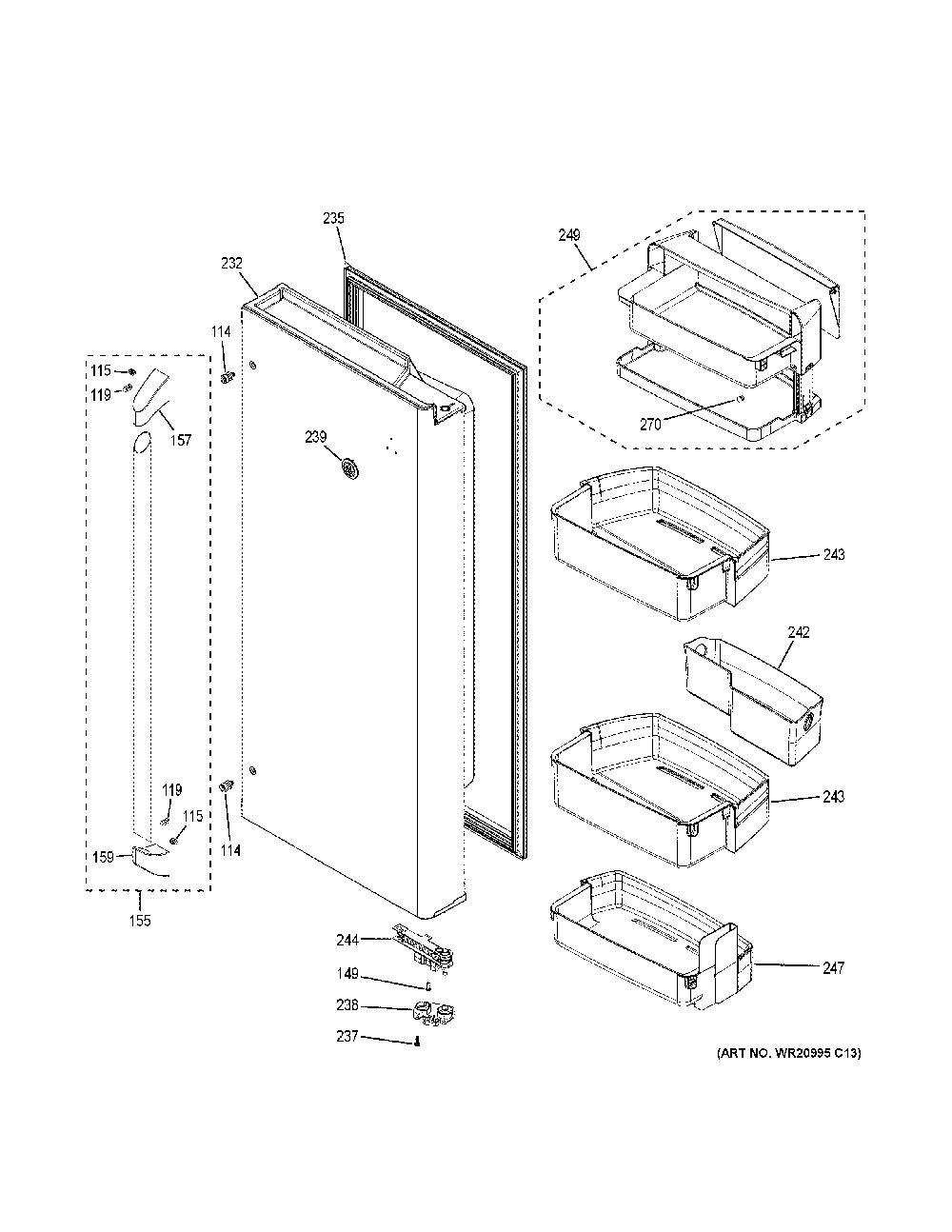 235
249
232
114
115
119
157
239
270
243
242
243
119
115
114
159
155
244
149
238
237
247
(ART NO. WR20995 C13)