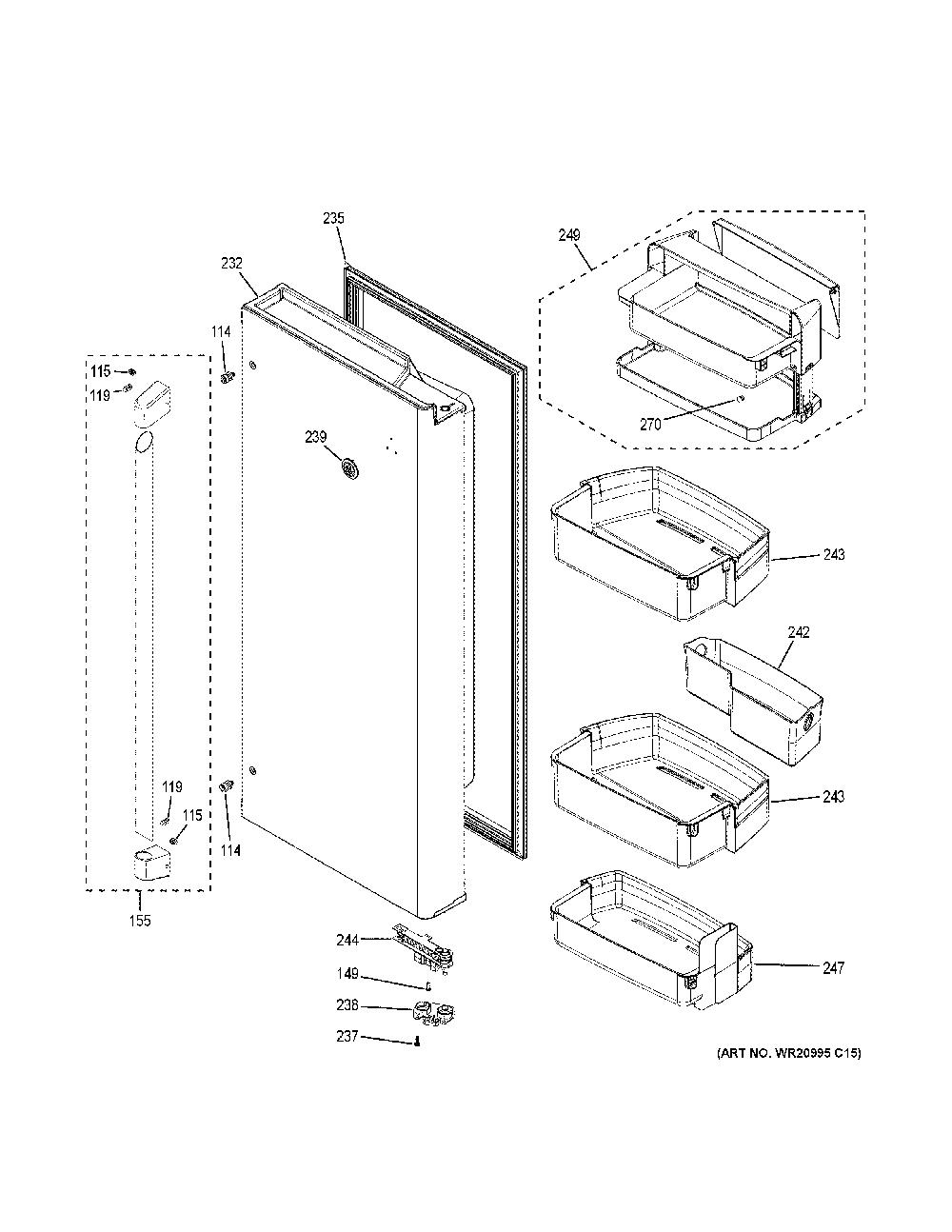 235
249
232
114
115
119
239
270
243
242
119
115
114
243
155
244
247
149
238
237
(ART NO. WR20995 C15)