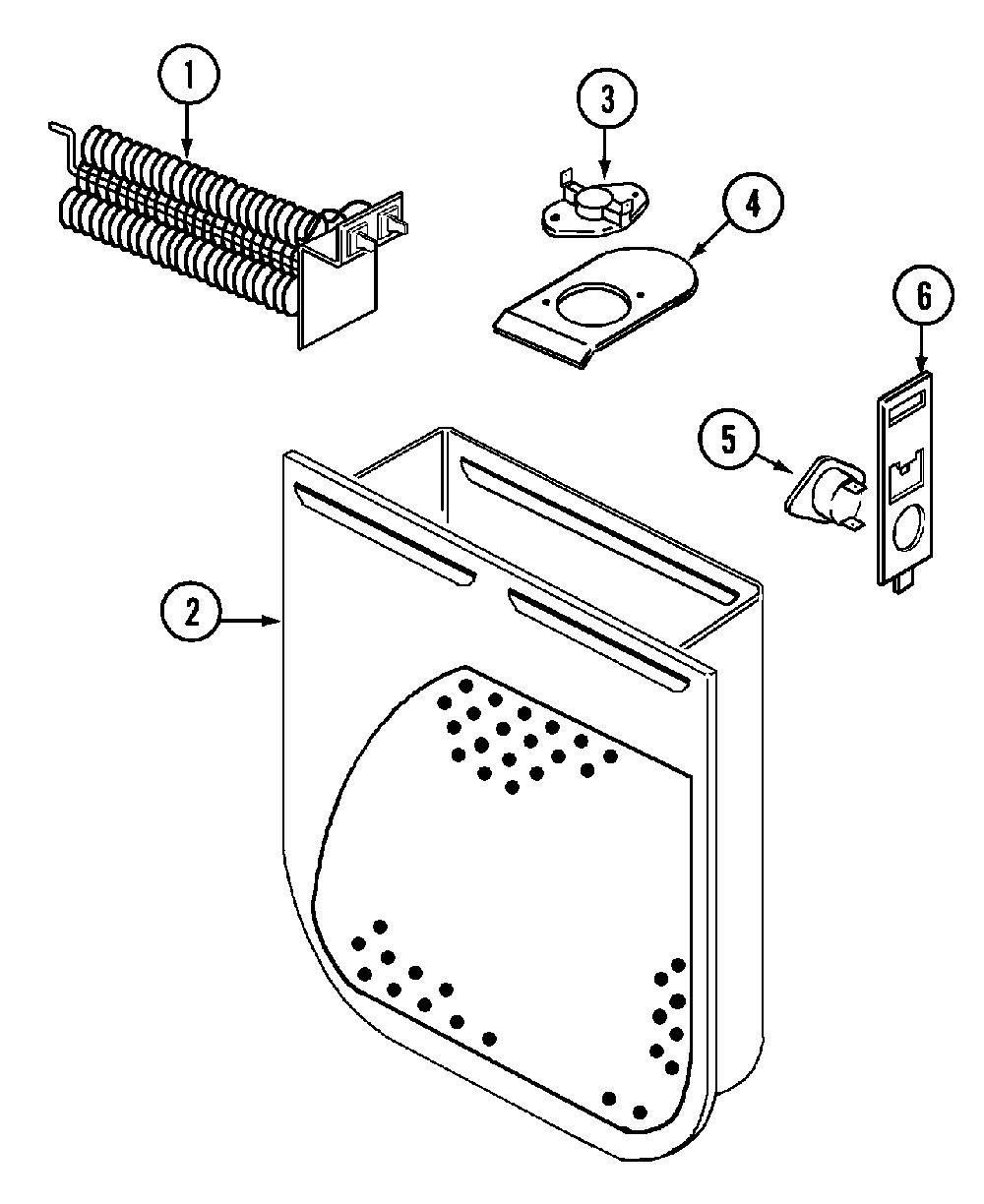 1
3
4
6
5
2