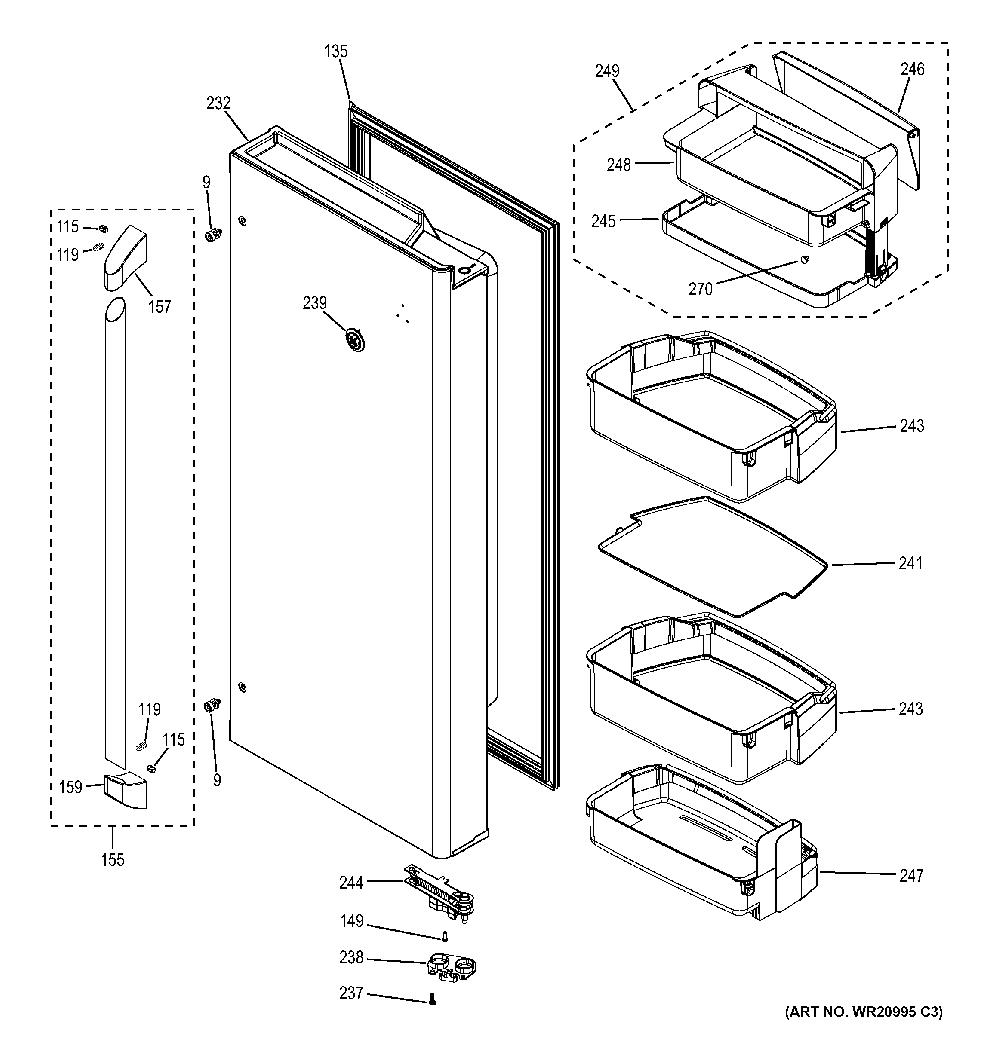 135
232
249
246
248
245
270
9
115
119
157
239
243
241
243
119
115
9
159
155
247
244
149
238
237
(ART NO. WR20995 C3)