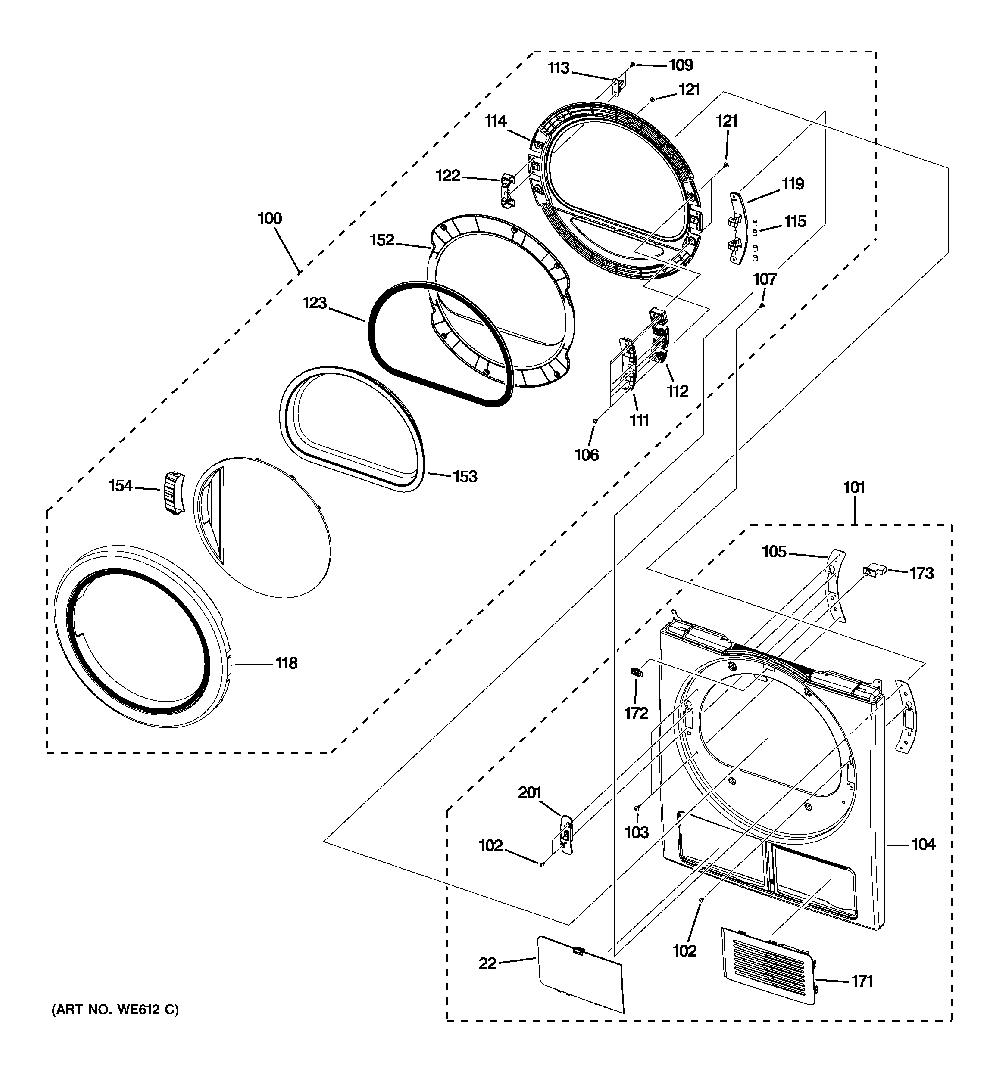 113
109
121
114
121
122
119
115
100
152
107
123
112
111
106
153
154
101
105
173
118
172
201
103
102
104
102
22
171
(ART NO. WE612 C)