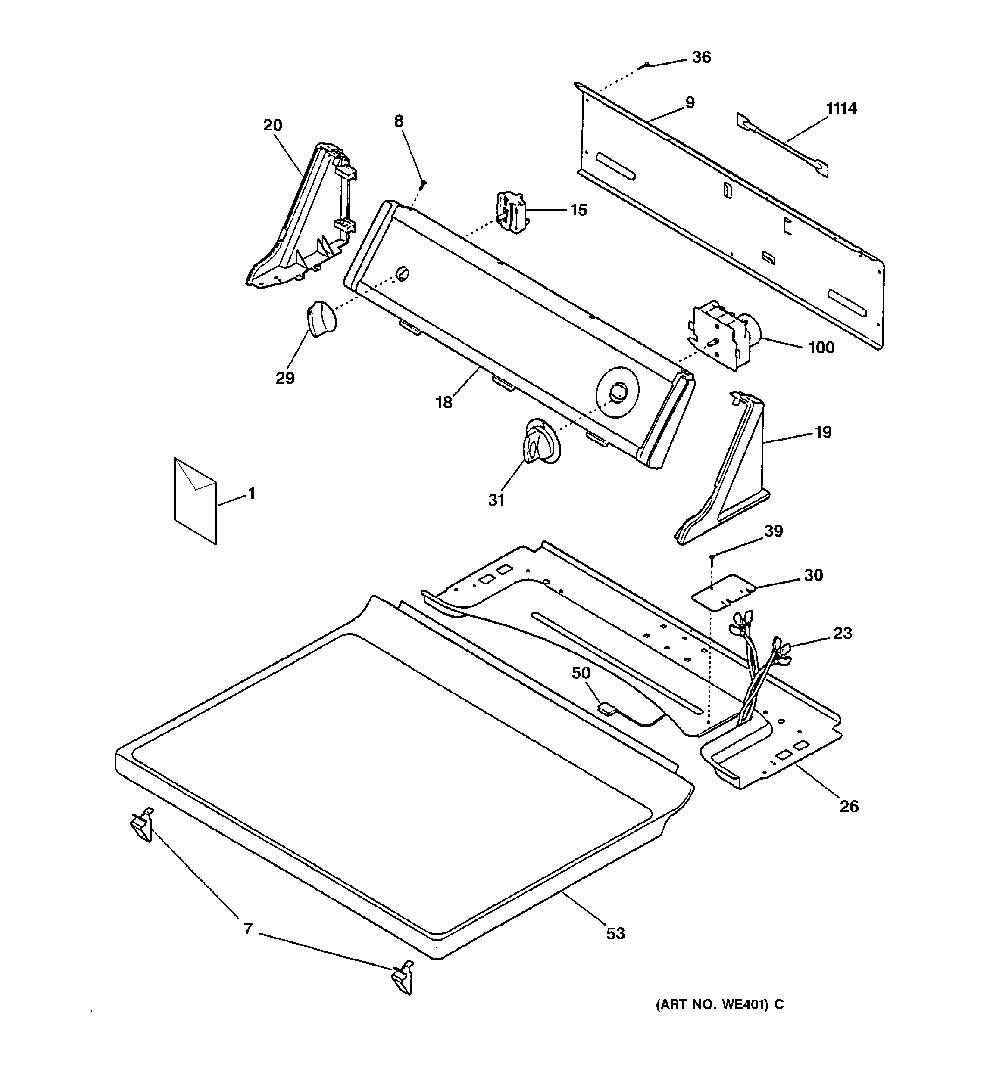 36
9
1114
20
8
15
100
29
18
19
31
1
39
30
23
50
26
7
53
(ART NO. WE401) C