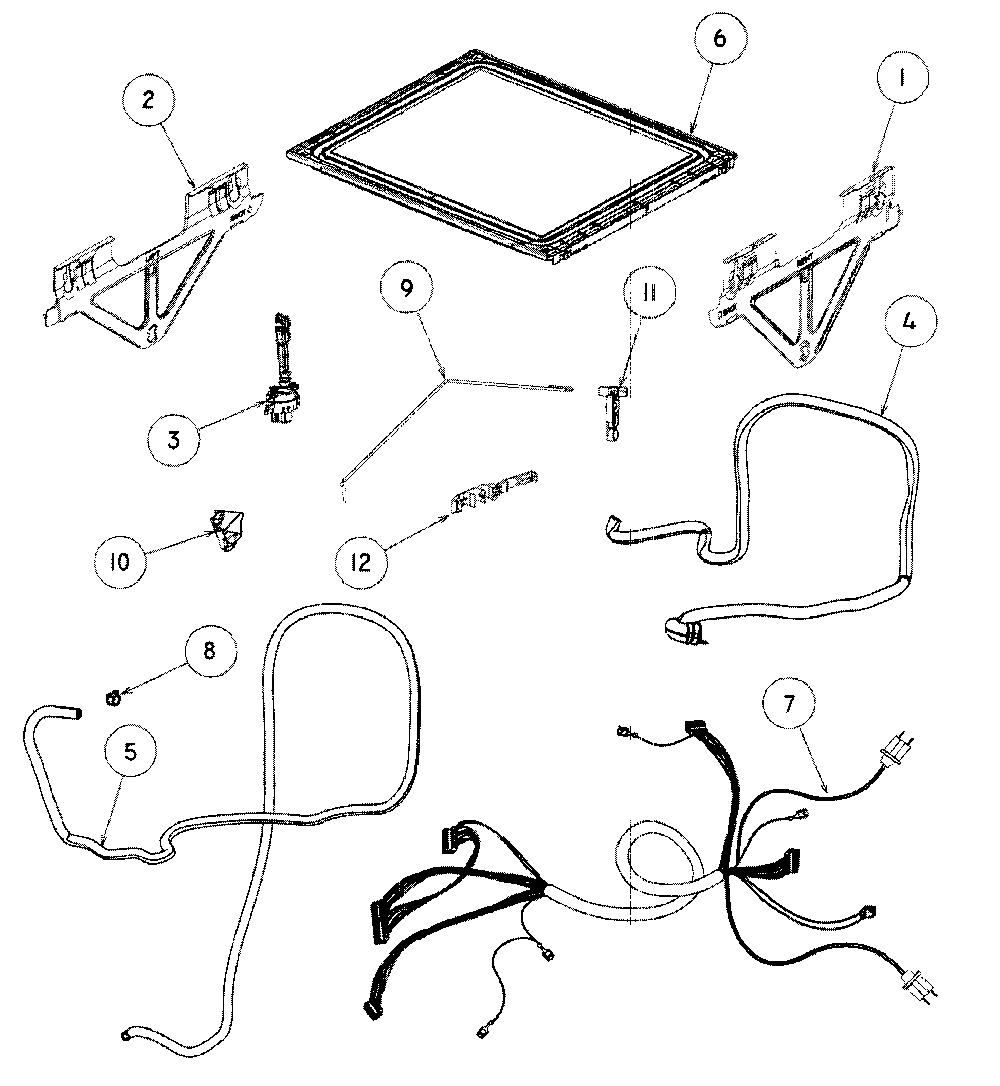 2
6
1
9
11
4
3
10
12
8
5
7