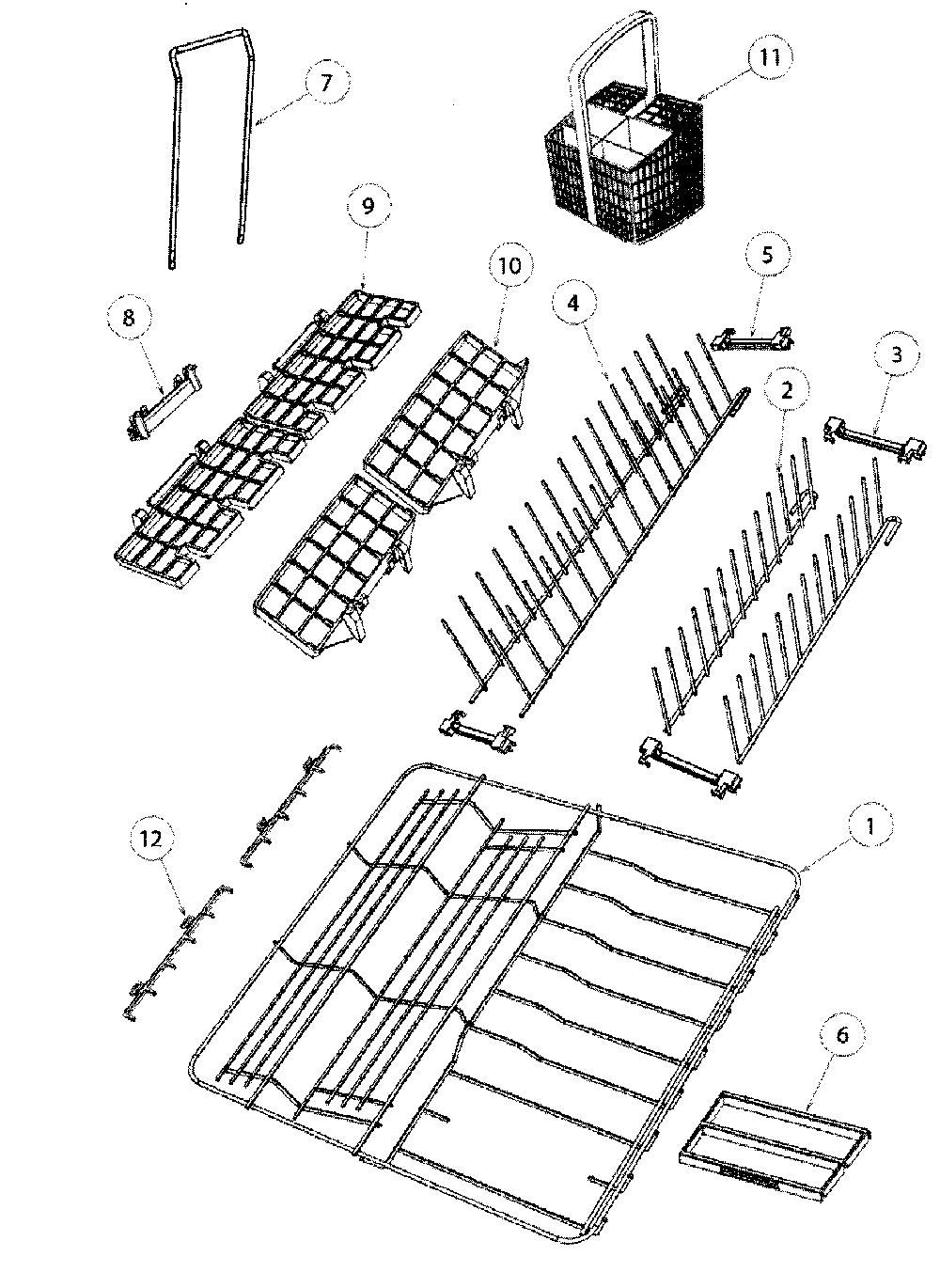 7
11
9
10
5
8
4
3
2
12
1
6