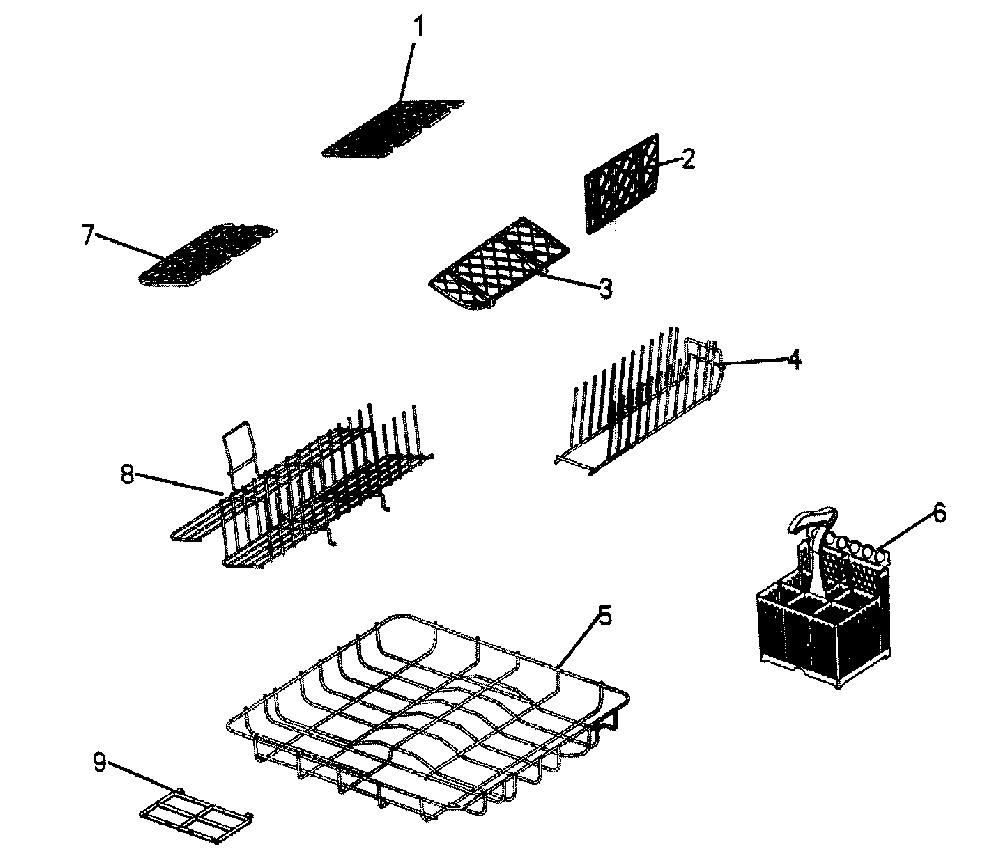 1
2
7
3
4
8
6
5
9