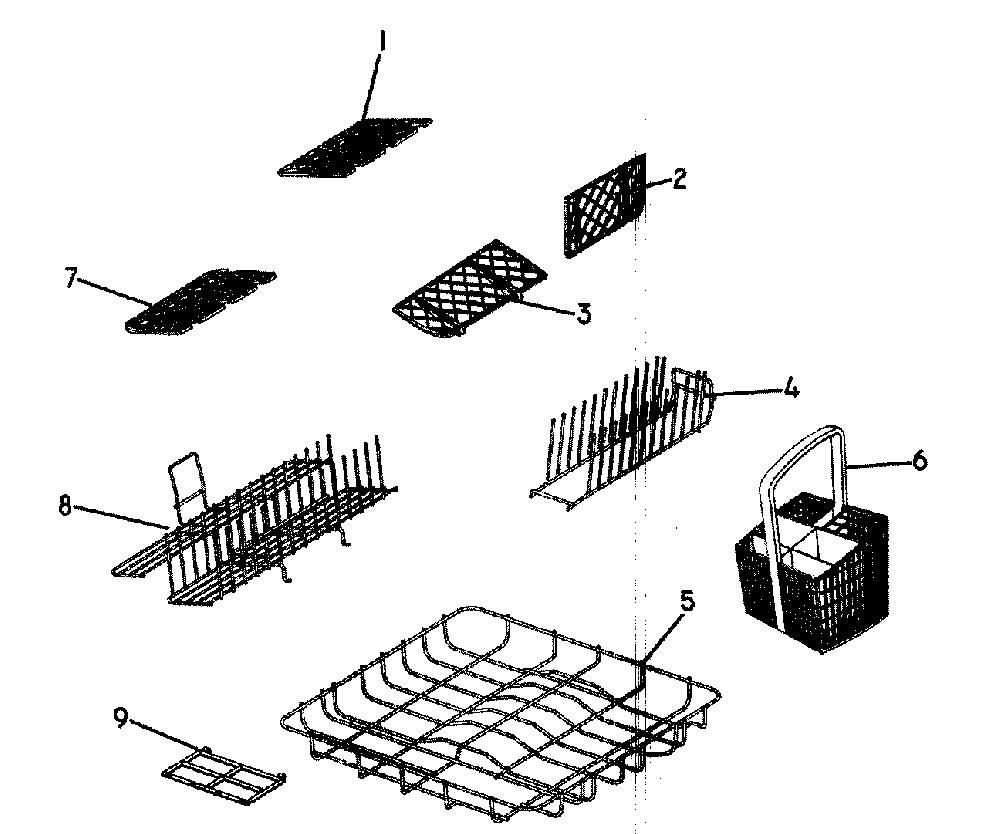 1
2
7
3
4
6
8
5
9