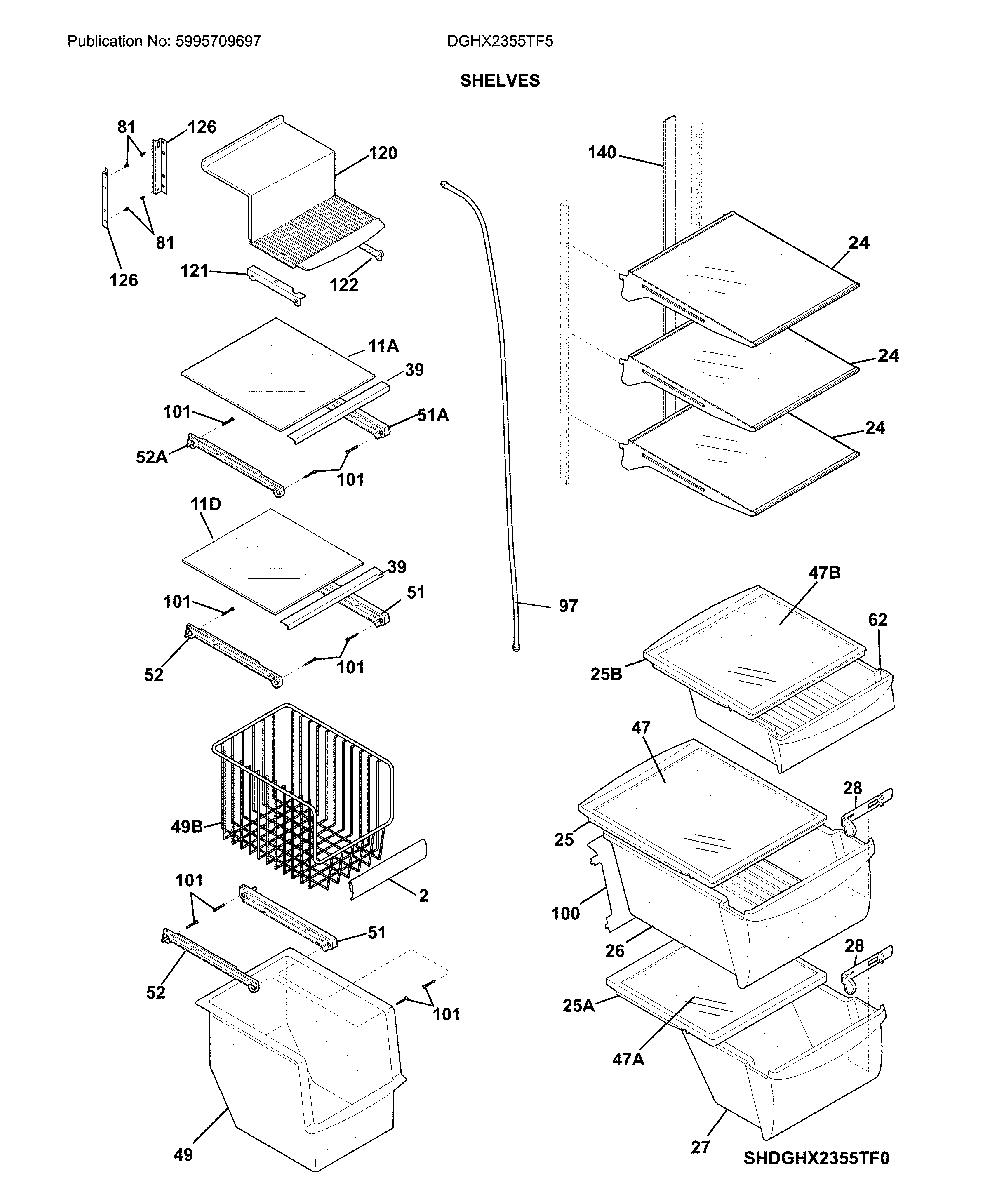 Publication No: 5995709697 DGHX2355TF5

SHELVES

81
126
120
81
126
121
122
11A
39
101
51A
52A
101
11D
39
101
51
52
101
49B
2
101
51
52
101
49
140
24
24
24
97
47B
62
25B
47
28
25
100
26
28
25A
47A
27
SHDGHX2355TF0